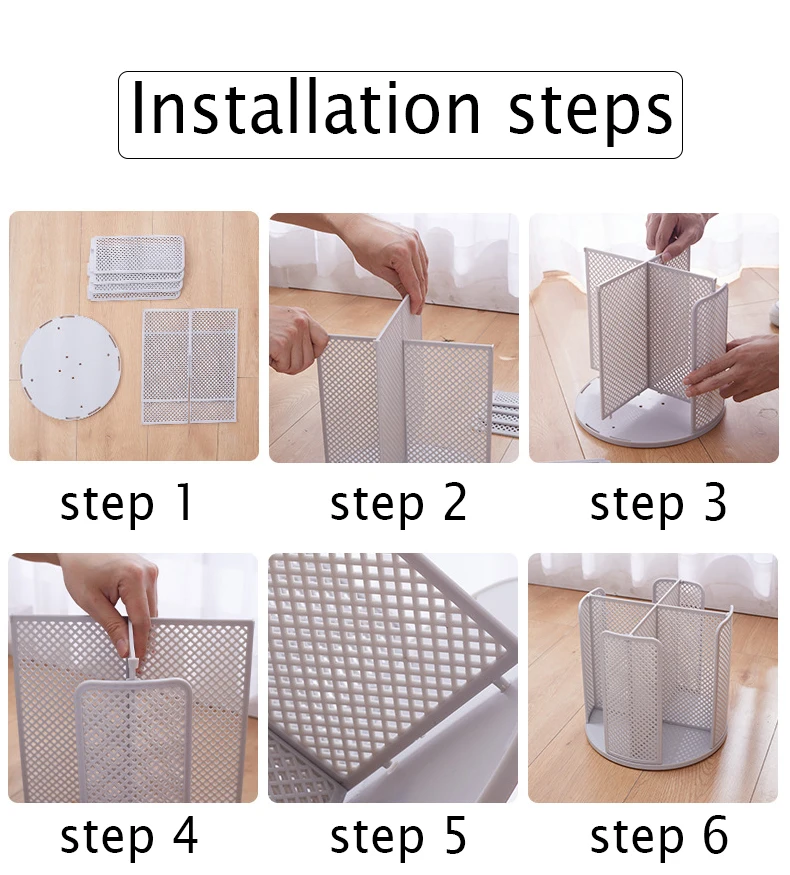 Installation steps

step 1

step 2

step 3

step 4

step 5

step 6