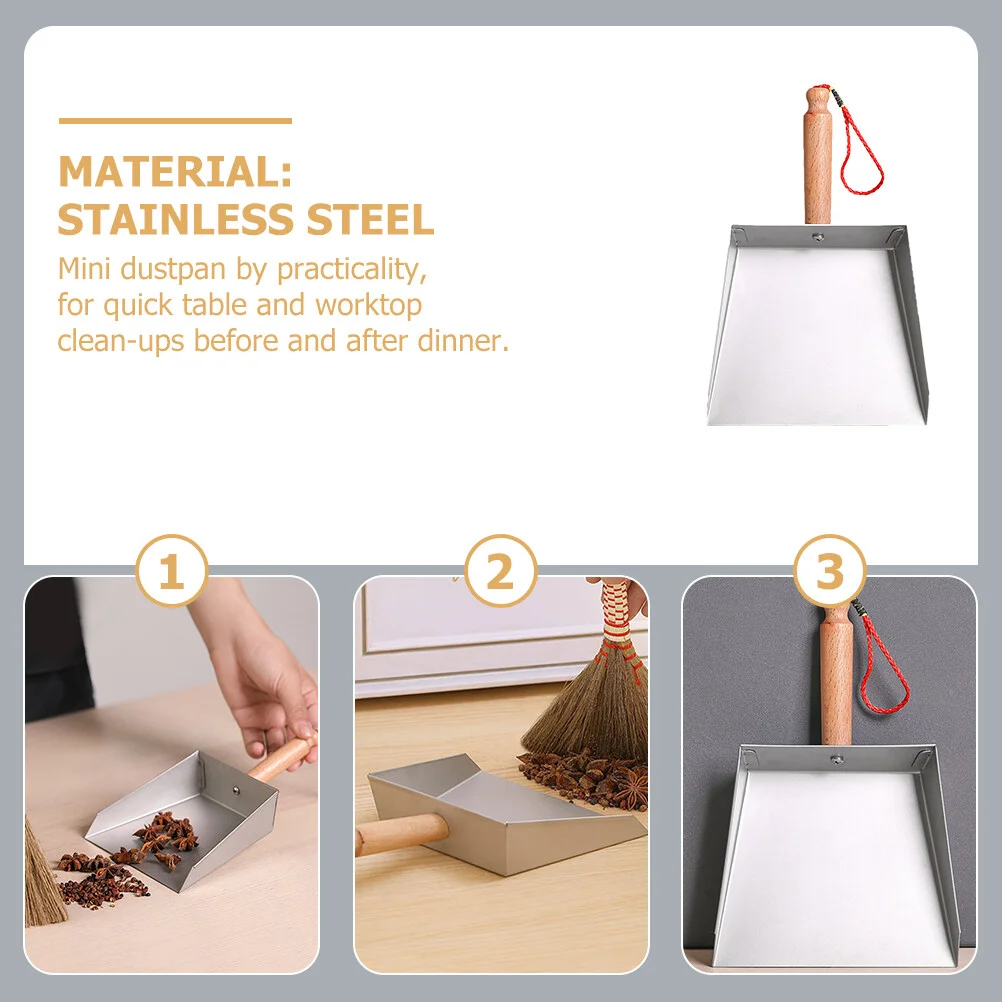 MATERIAL:
STAINLESS STEEL

Mini dustpan by practicality, for quick table and worktop clean-ups before and after dinner.

1

2

3