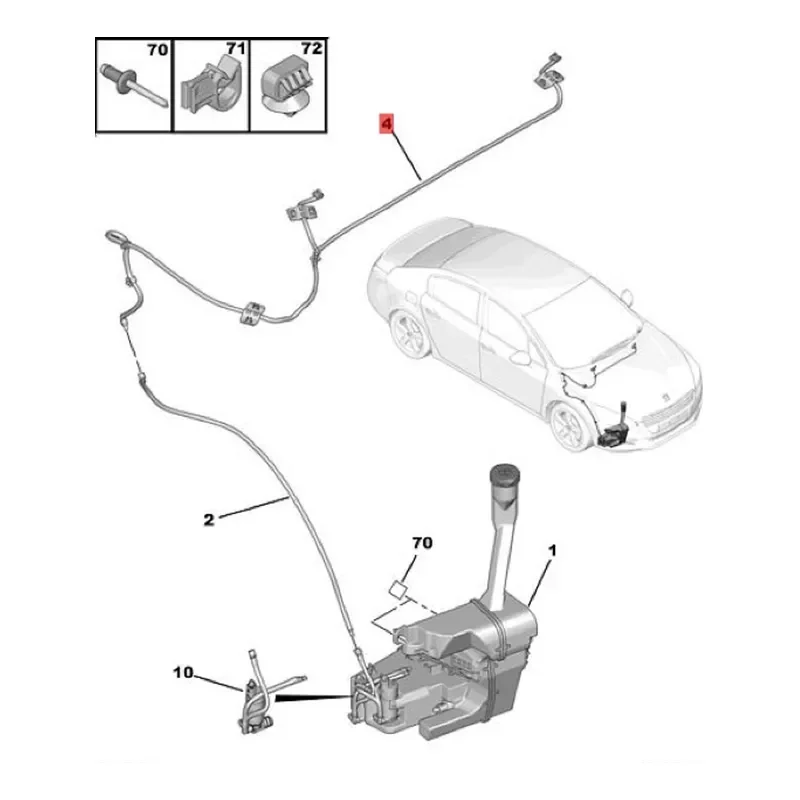 70
71
72
4
2
70
1
10