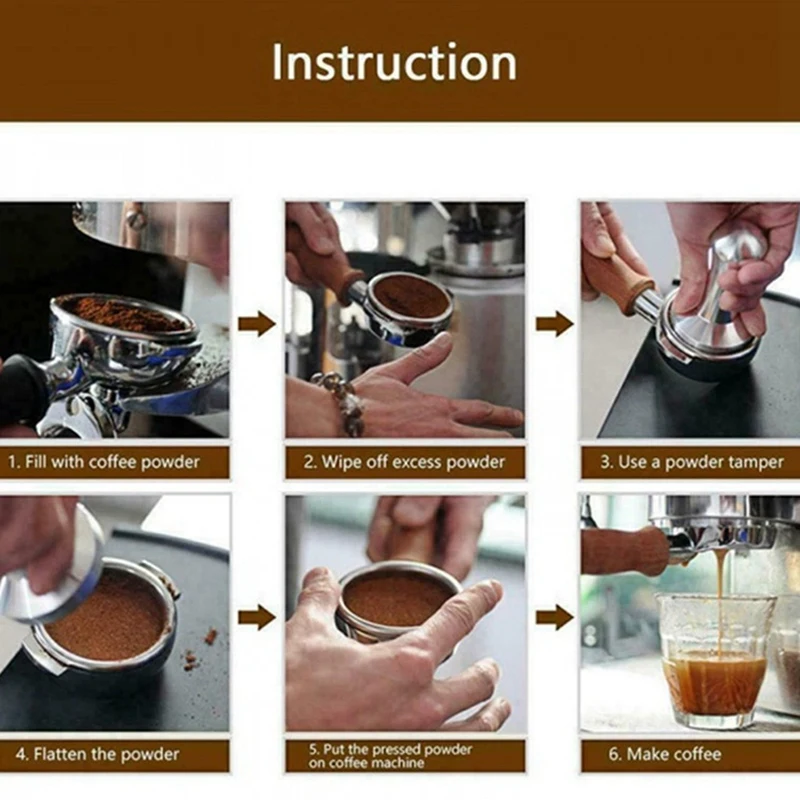 Instruction

1. Fill with coffee powder

2. Wipe off excess powder

3. Use a powder tamper

4. Flatten the powder

5. Put the pressed powder on coffee machine

6. Make coffee