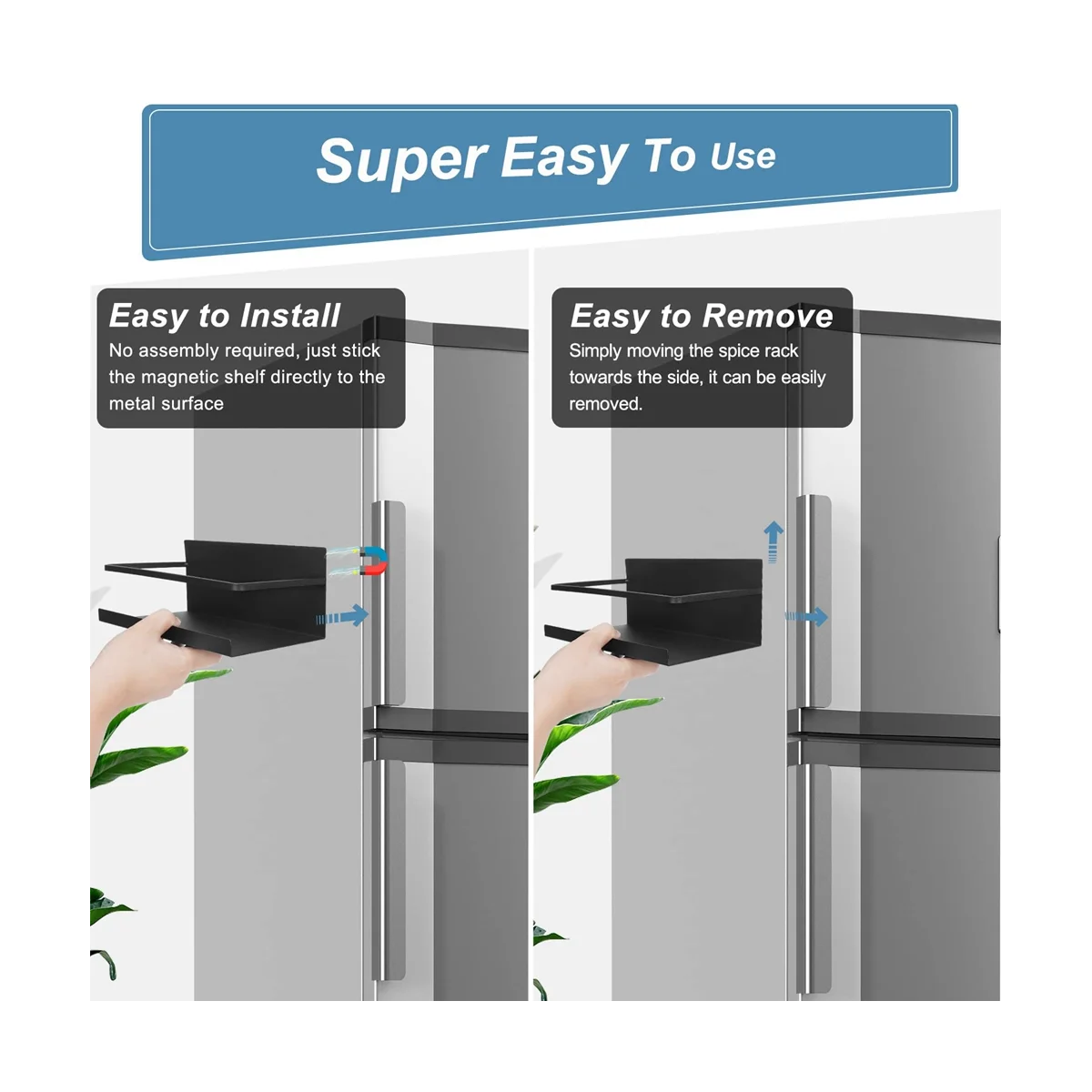 Super Easy To Use

Easy to Install
No assembly required, just stick the magnetic shelf directly to the metal surface

Easy to Remove
Simply moving the spice rack towards the side, it can be easily removed.