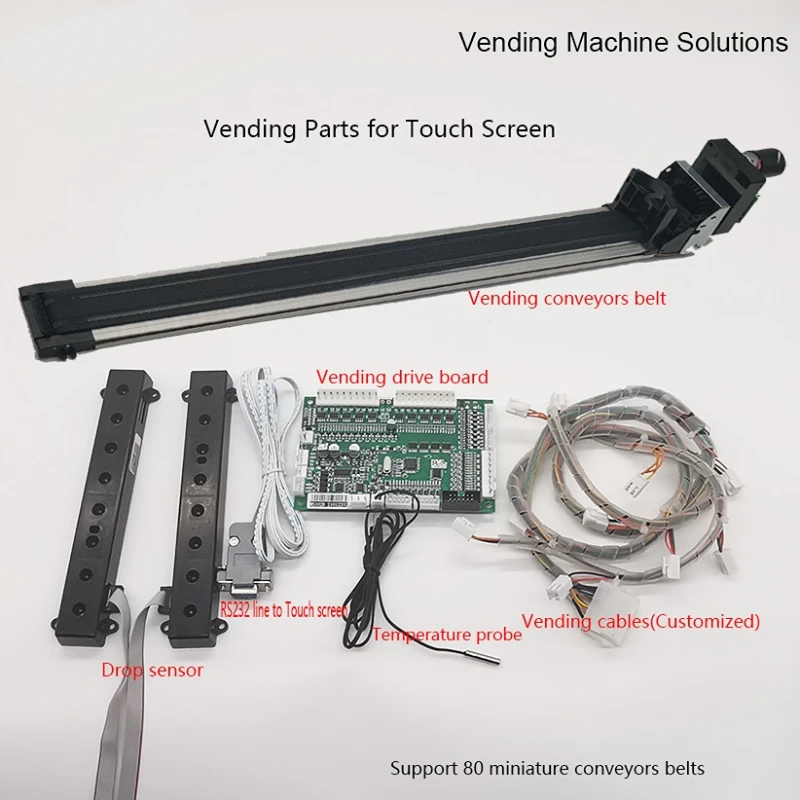 Vending Machine Solutions

Vending Parts for Touch Screen

Vending conveyors belt

Vending drive board

RS232 line to Touch screen

Temperature probe

Vending cables(Customized)

Drop sensor

Support 80 miniature conveyors belts