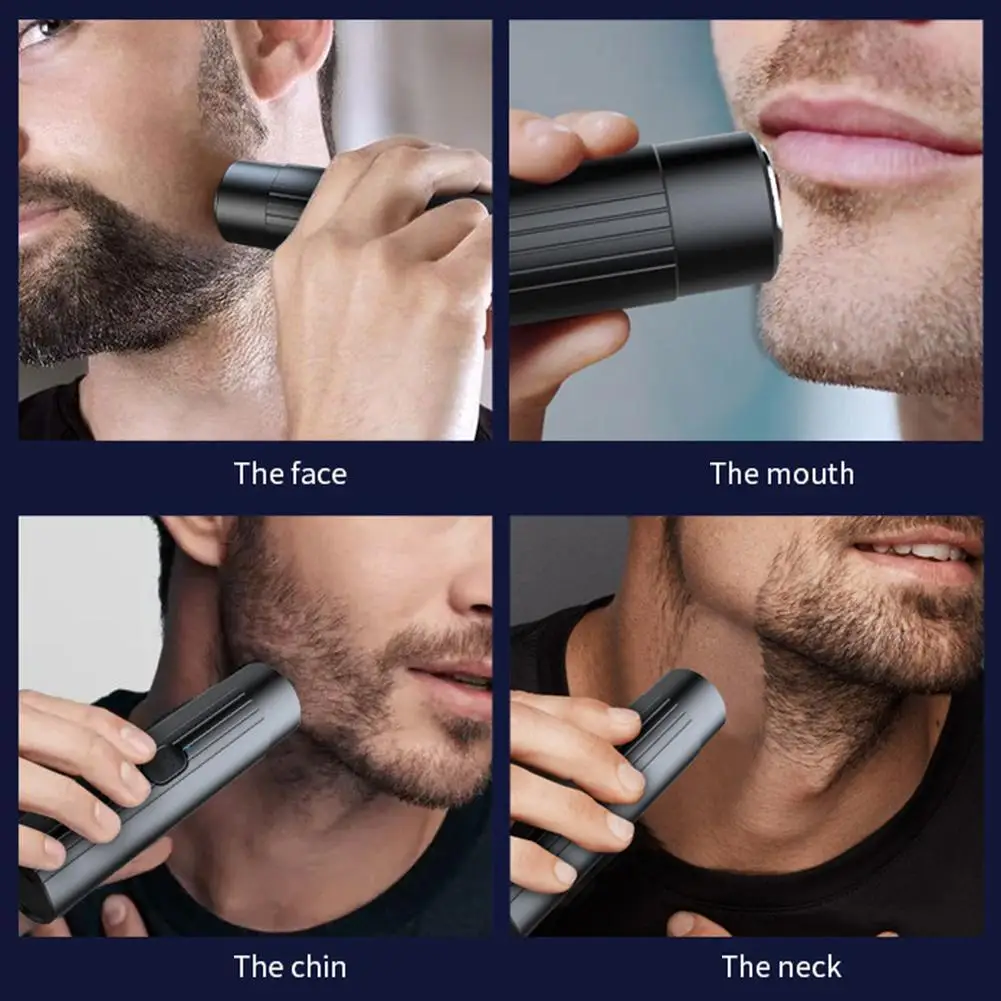 The face

The mouth

The chin

The neck