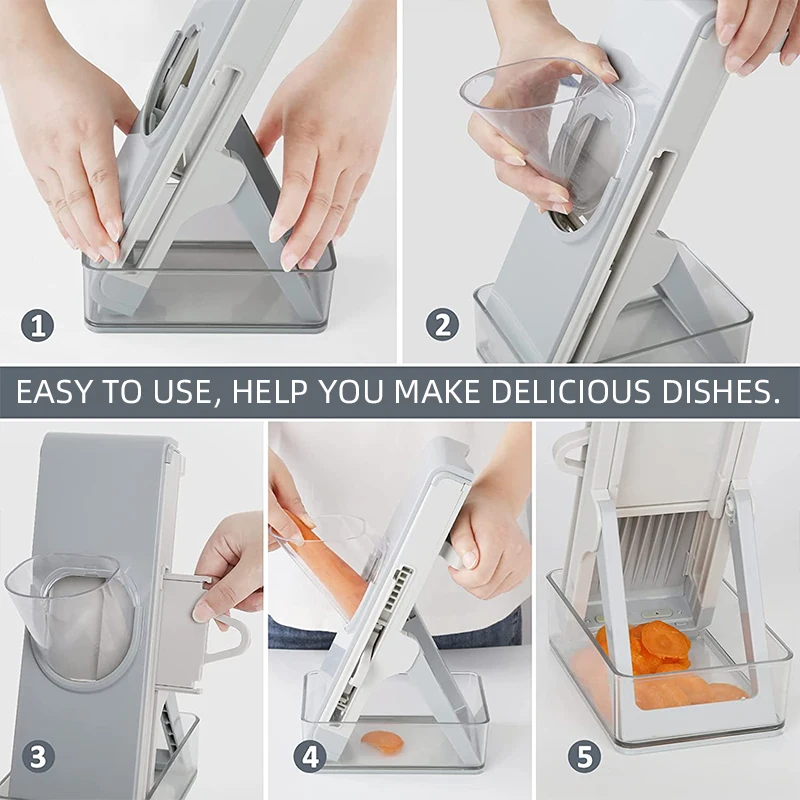 1

2

EASY TO USE, HELP YOU MAKE DELICIOUS DISHES.

3

4

5