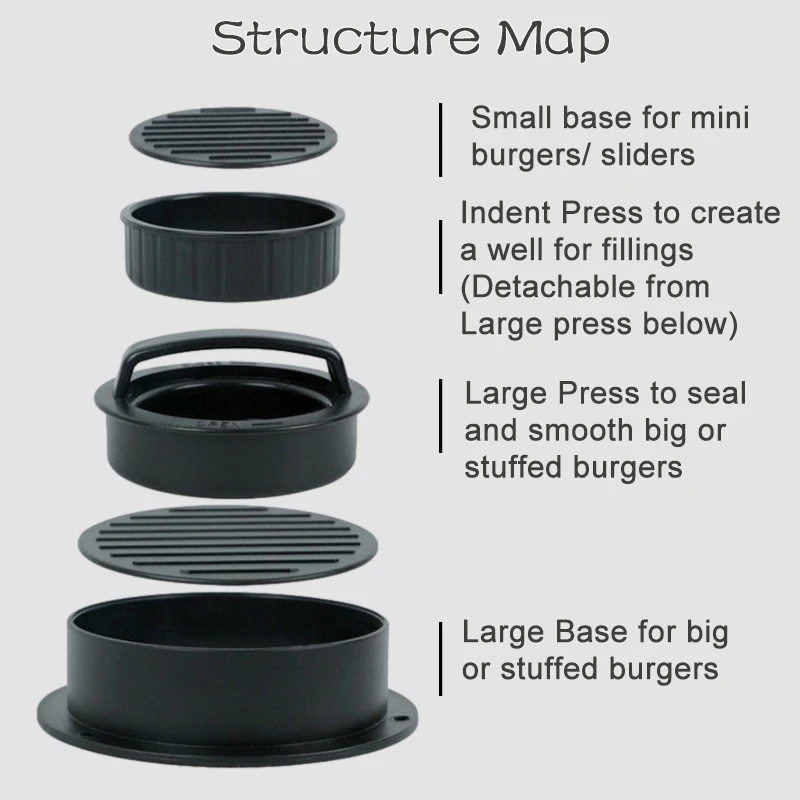 Structure Map

Small base for mini burgers/ sliders

Indent Press to create a well for fillings (Detachable from Large press below)

Large Press to seal and smooth big or stuffed burgers

Large Base for big or stuffed burgers