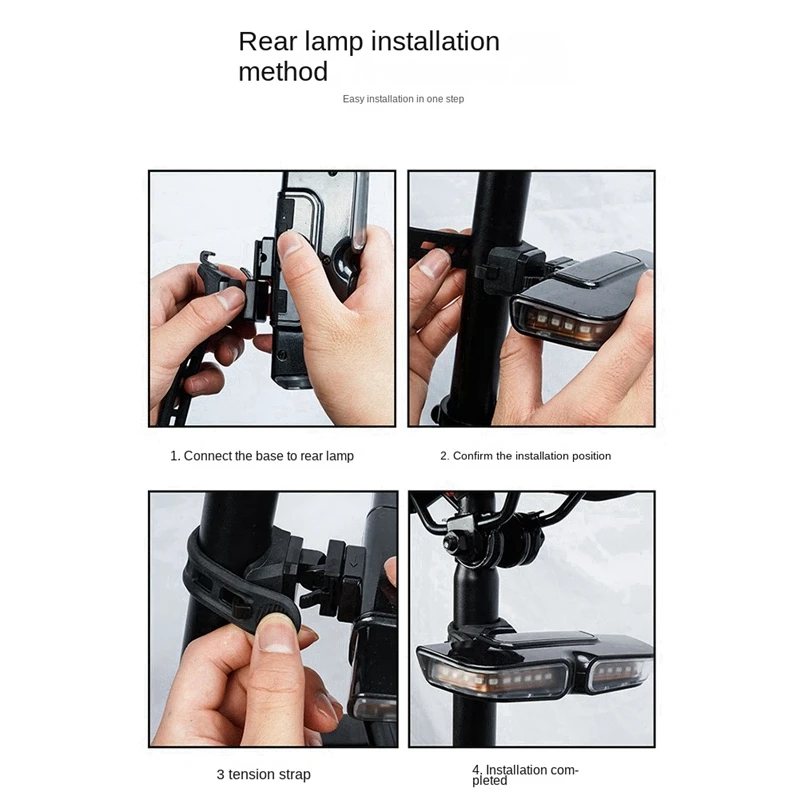 Rear lamp installation method

Easy installation in one step

1. Connect the base to rear lamp

2. Confirm the installation position

3 tension strap

4. Installation completed