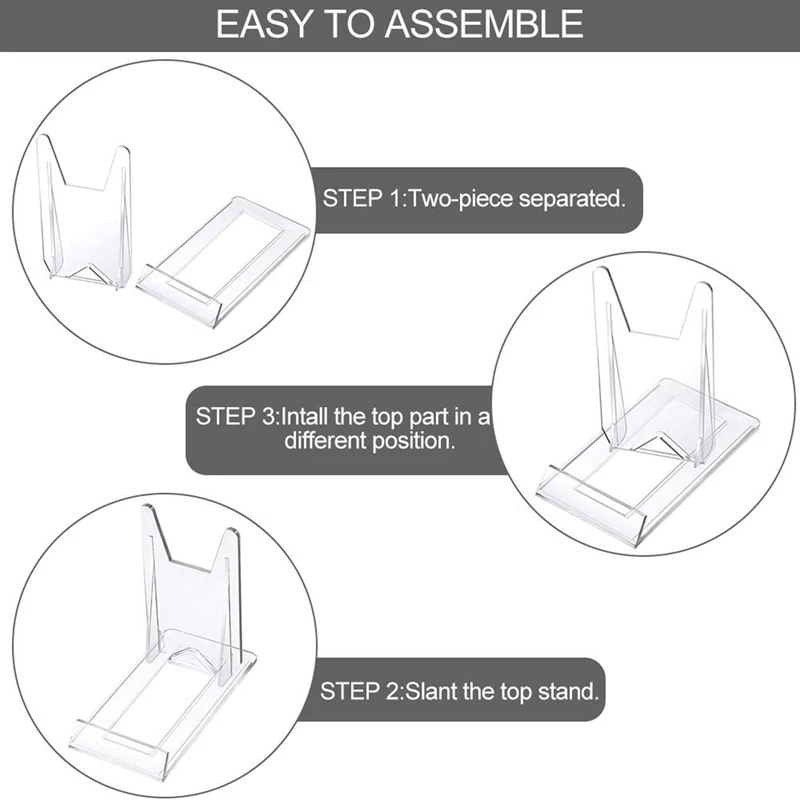 EASY TO ASSEMBLE

STEP 1:Two-piece separated.

STEP 3:Intall the top part in a different position.

STEP 2:Slant the top stand.