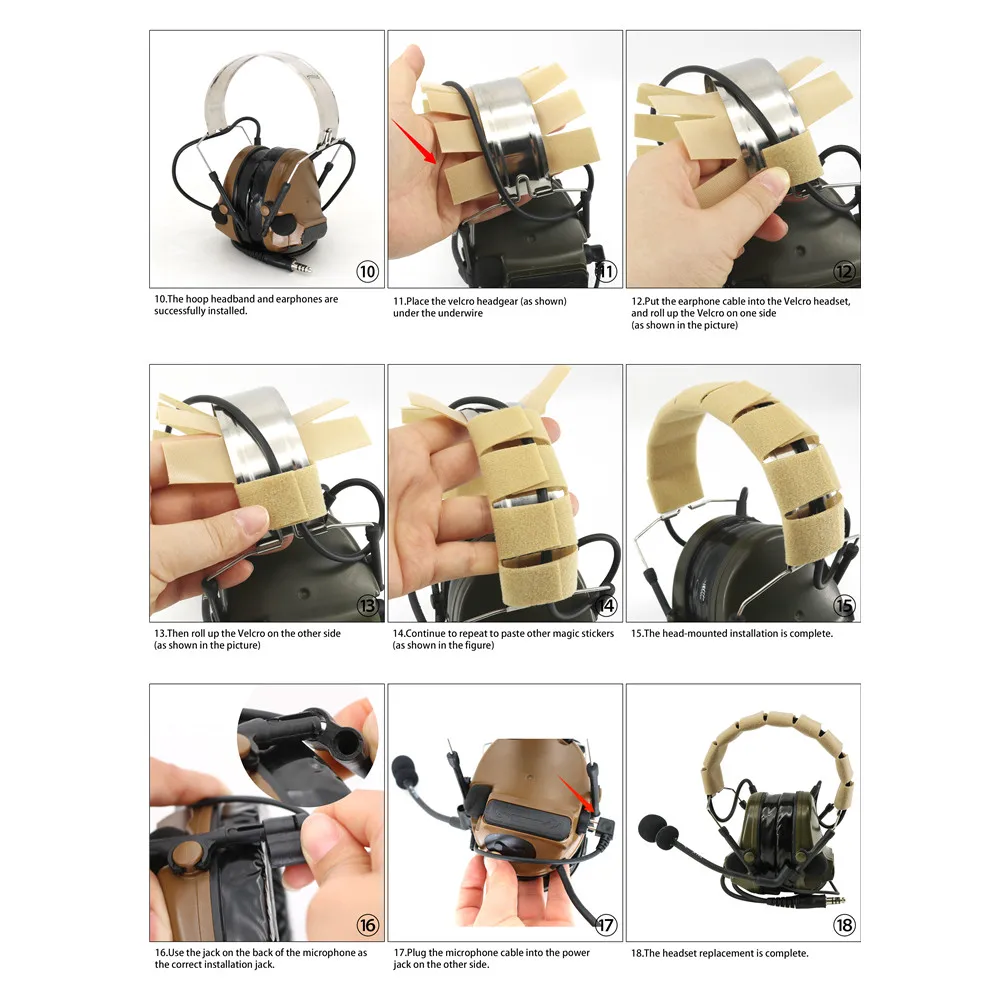 ⑩

10.The hoop headband and earphones are successfully installed.

⑪

11.Place the velcro headgear (as shown) under the underwire

⑫

12.Put the earphone cable into the Velcro headset, and roll up the Velcro on one side (as shown in the picture)

⑬

13.Then roll up the Velcro on the other side (as shown in the picture)

⑭

14.Continue to repeat to paste other magic stickers (as shown in the figure)

⑮

15.The head-mounted installation is complete.

⑯

16.Use the jack on the back of the microphone as the correct installation jack.

⑰

17.Plug the microphone cable into the power jack on the other side.

⑱

18.The headset replacement is complete.