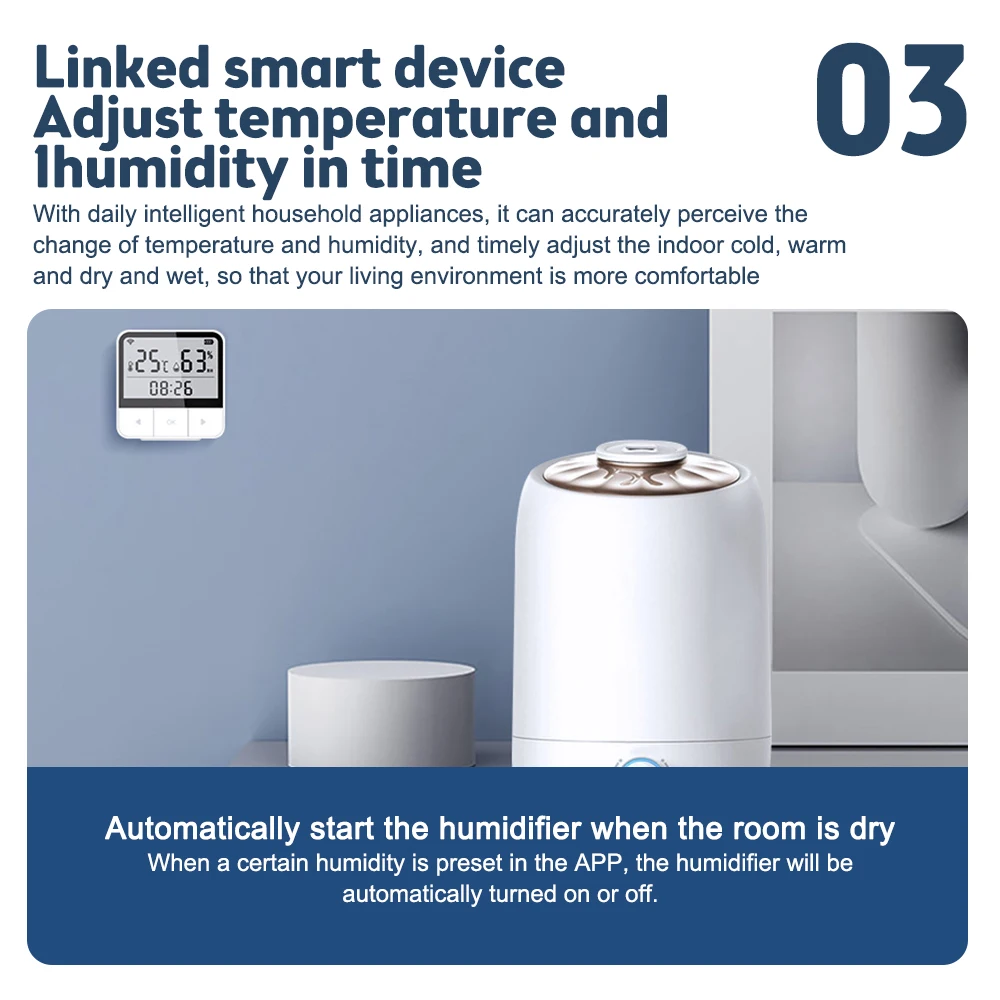 Linked smart device
Adjust temperature and
1humidity in time

03

With daily intelligent household appliances, it can accurately perceive the change of temperature and humidity, and timely adjust the indoor cold, warm and dry and wet, so that your living environment is more comfortable

25℃ 63%
08:26
OK

Automatically start the humidifier when the room is dry
When a certain humidity is preset in the APP, the humidifier will be automatically turned on or off.