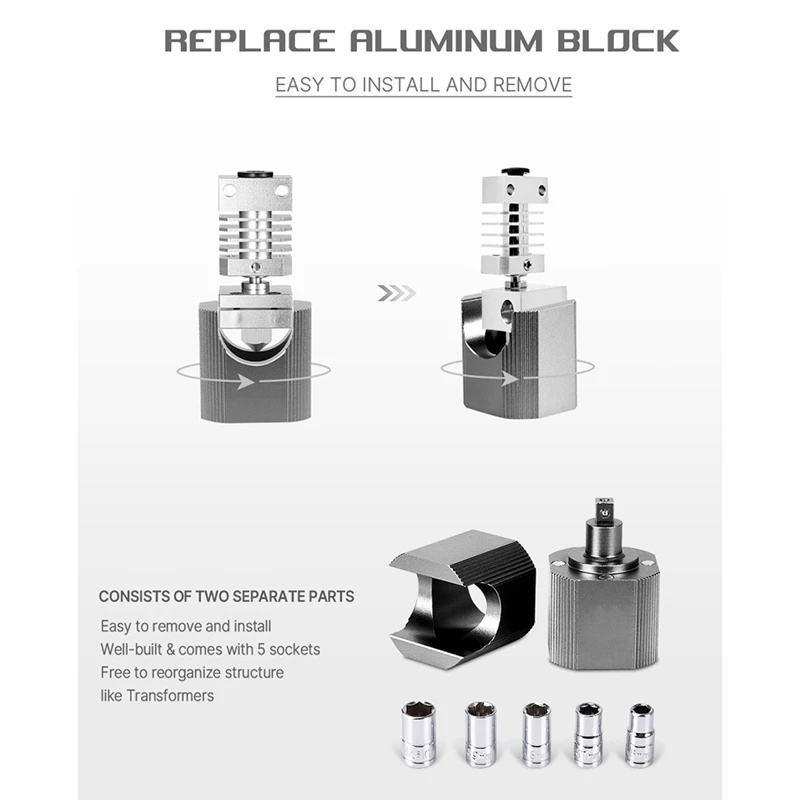 REPLACE ALUMINUM BLOCK

EASY TO INSTALL AND REMOVE

CONSISTS OF TWO SEPARATE PARTS

Easy to remove and install
Well-built & comes with 5 sockets
Free to reorganize structure like Transformers