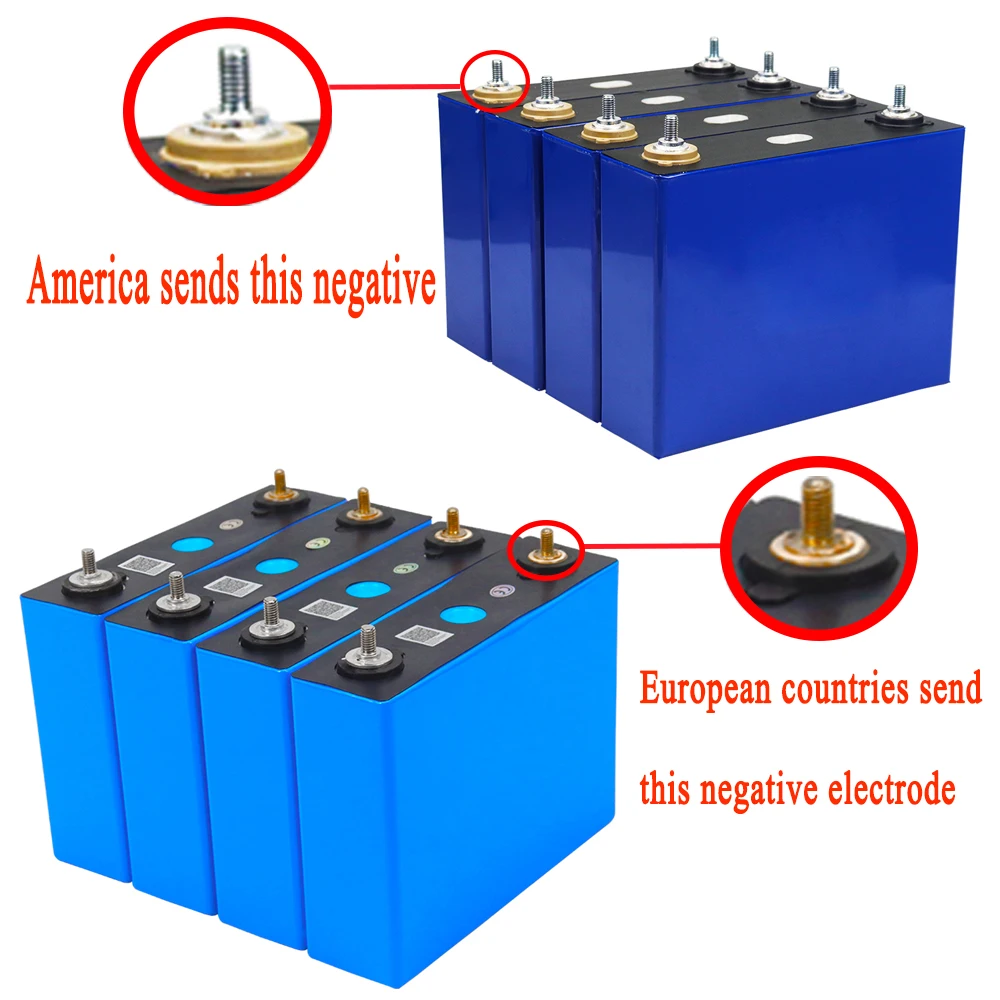 America sends this negative

European countries send

this negative electrode