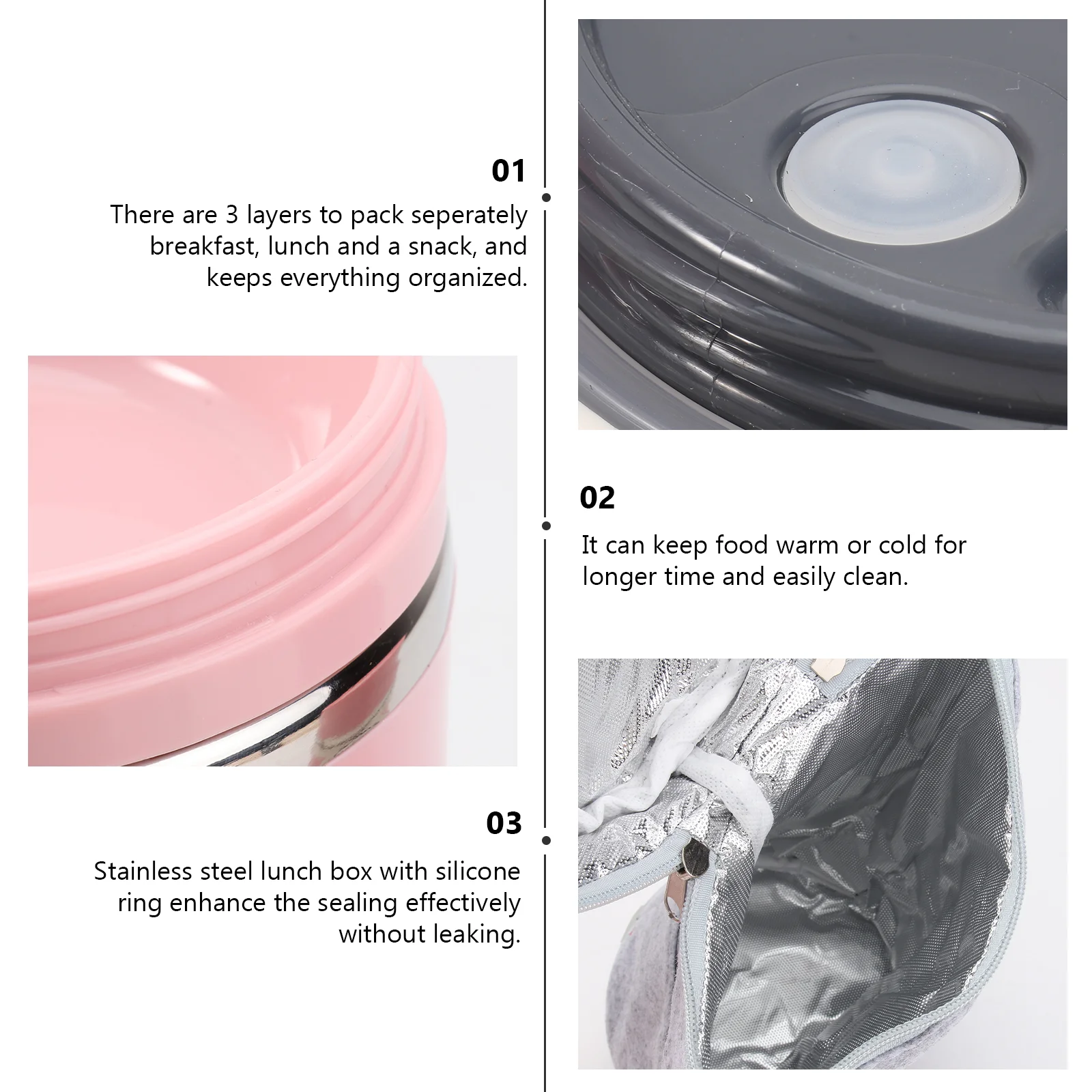 01

There are 3 layers to pack seperately breakfast, lunch and a snack, and keeps everything organized.

02

It can keep food warm or cold for longer time and easily clean.

03

Stainless steel lunch box with silicone ring enhance the sealing effectively without leaking.