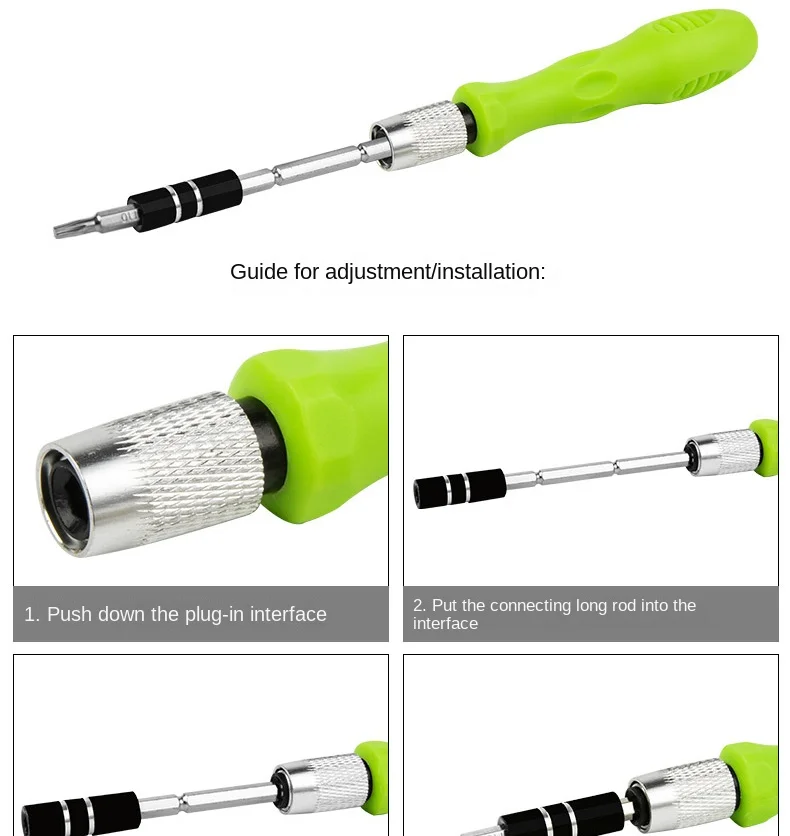 Guide for adjustment/installation:

1. Push down the plug-in interface

2. Put the connecting long rod into the interface