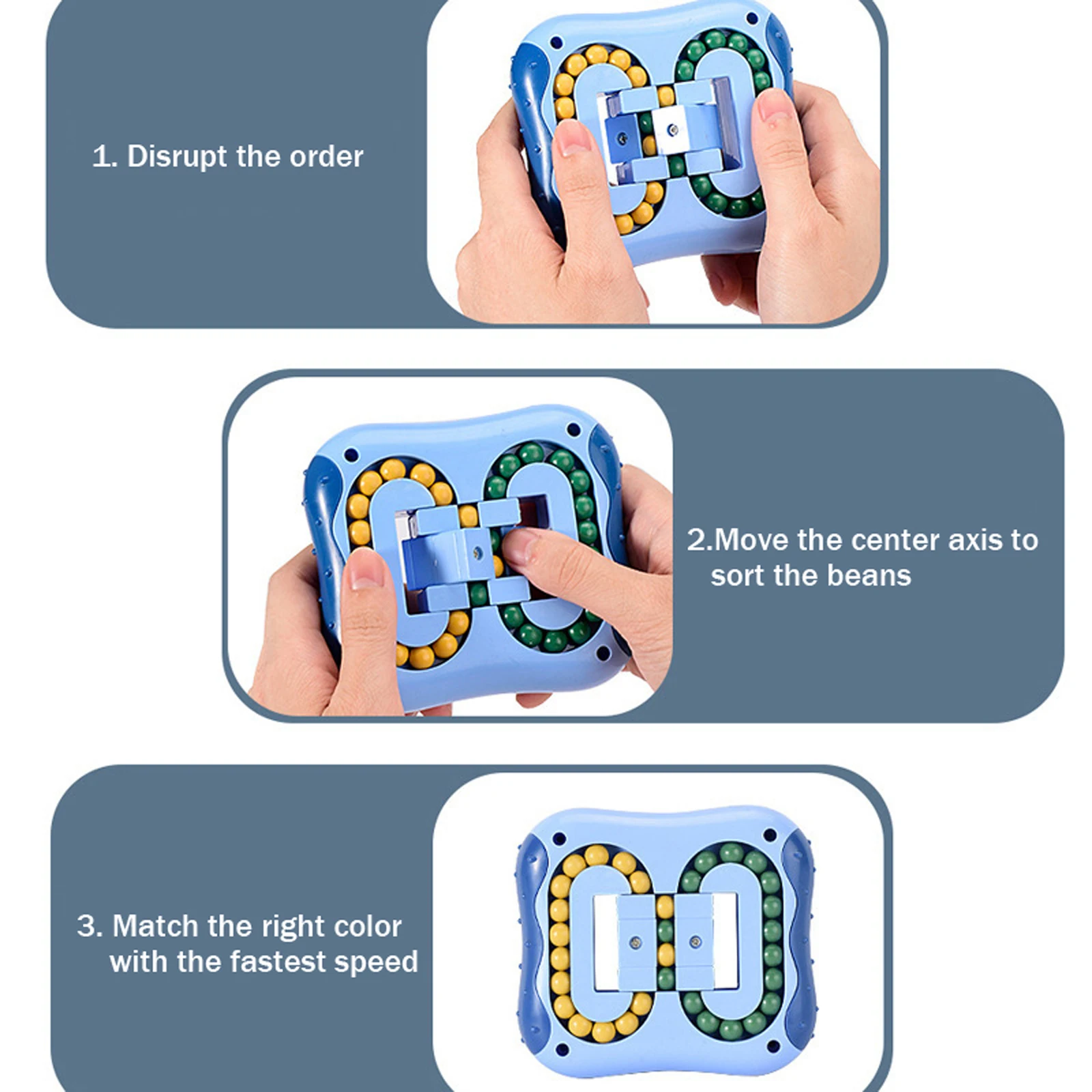 1. Disrupt the order

2.Move the center axis to sort the beans

3. Match the right color with the fastest speed