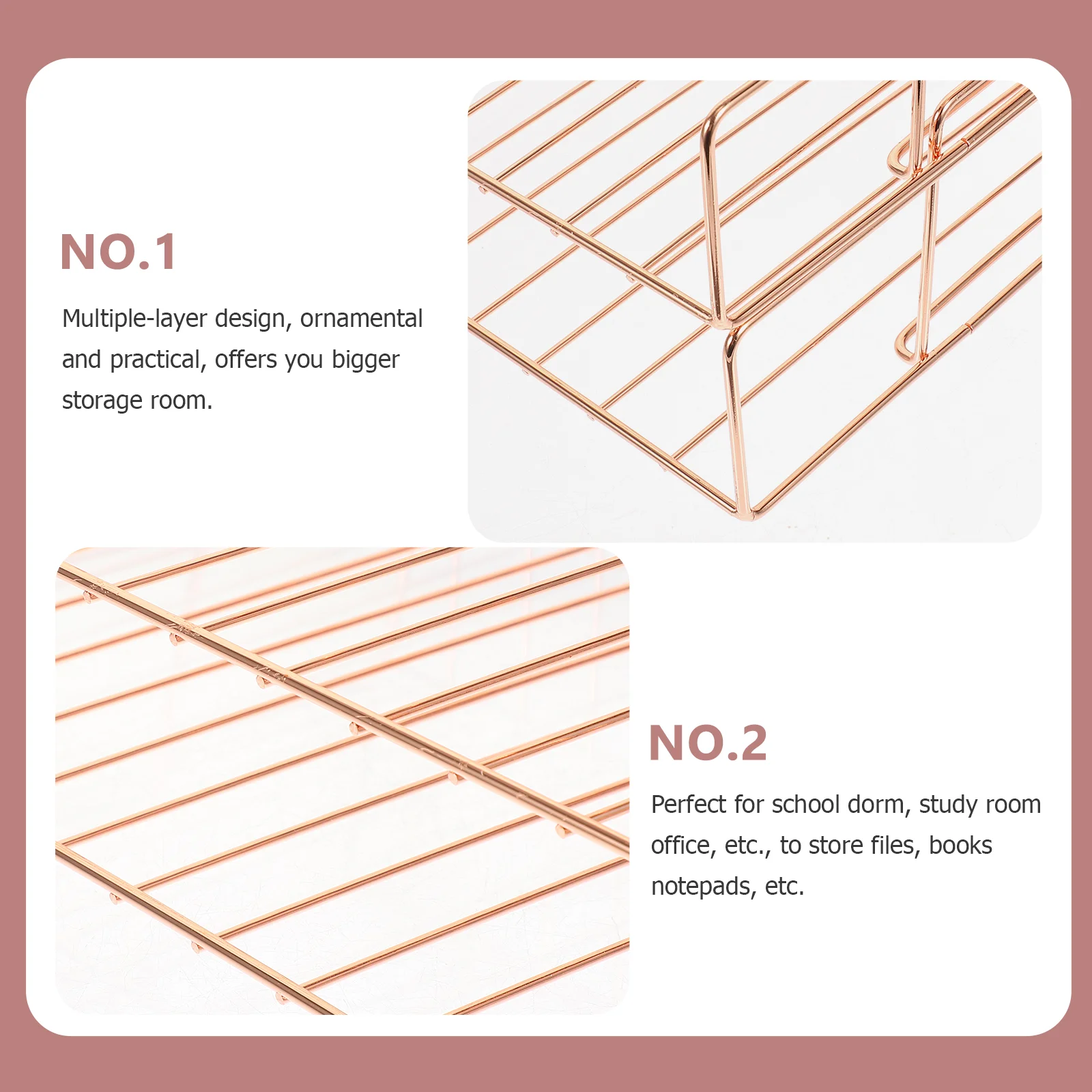 NO.1

Multiple-layer design, ornamental and practical, offers you bigger storage room.

NO.2

Perfect for school dorm, study room office, etc., to store files, books notepads, etc.