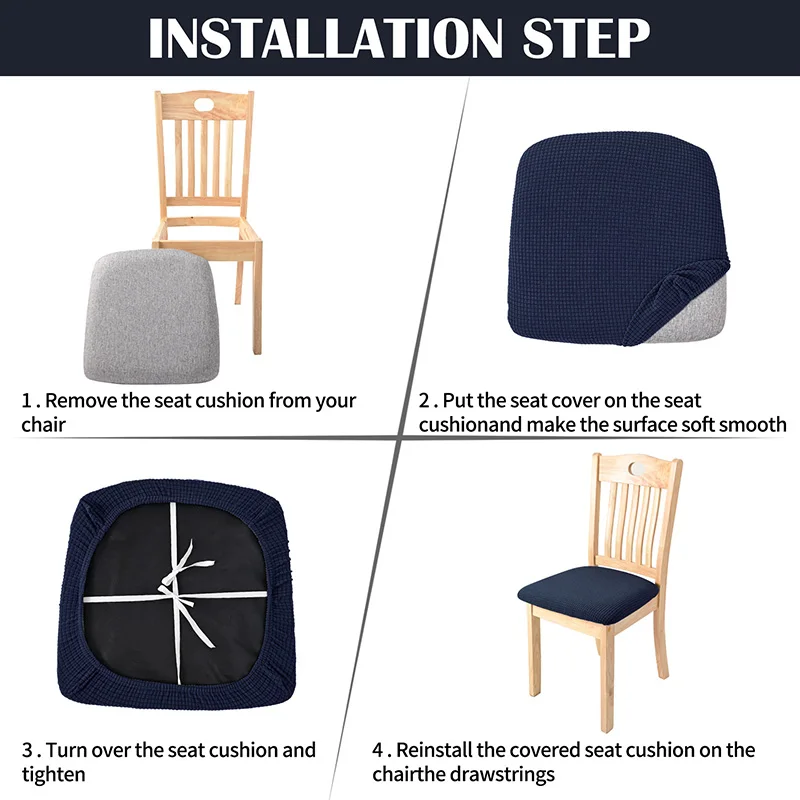 INSTALLATION STEP

1 . Remove the seat cushion from your chair

2 . Put the seat cover on the seat cushionand make the surface soft smooth

3 . Turn over the seat cushion and tighten

4 . Reinstall the covered seat cushion on the chairthe drawstrings