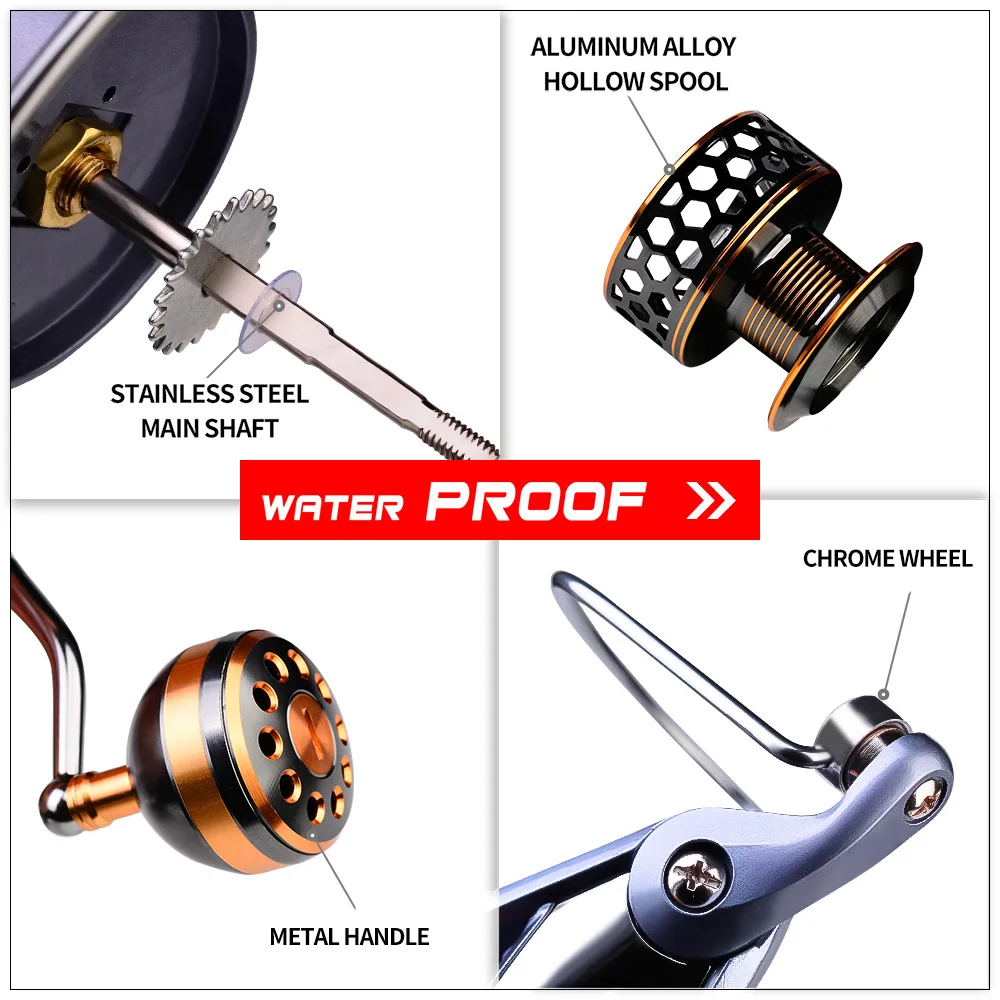 ALUMINUM ALLOY HOLLOW SPOOL

STAINLESS STEEL MAIN SHAFT

WATER PROOF »

CHROME WHEEL

METAL HANDLE