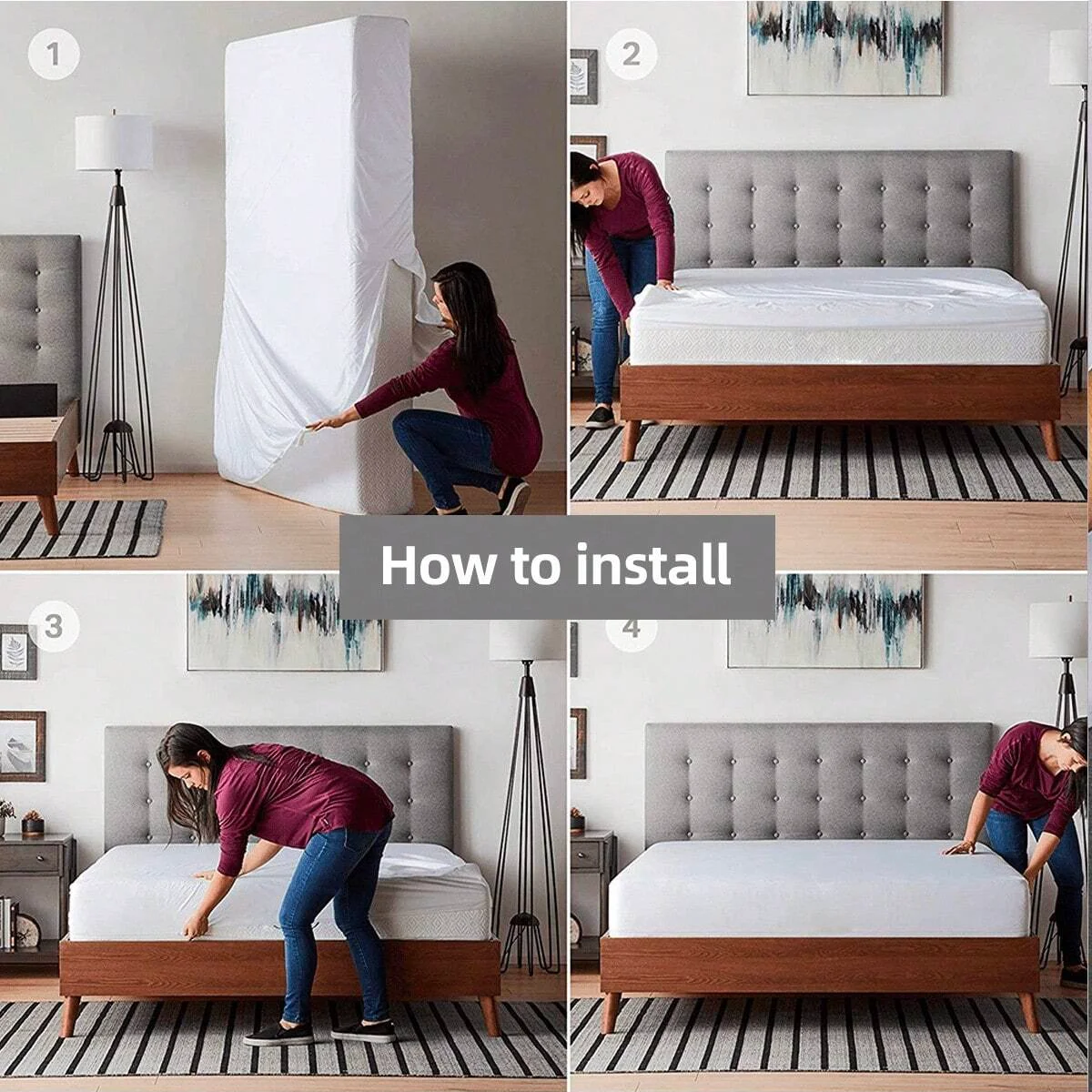 1

2

How to install

3

4