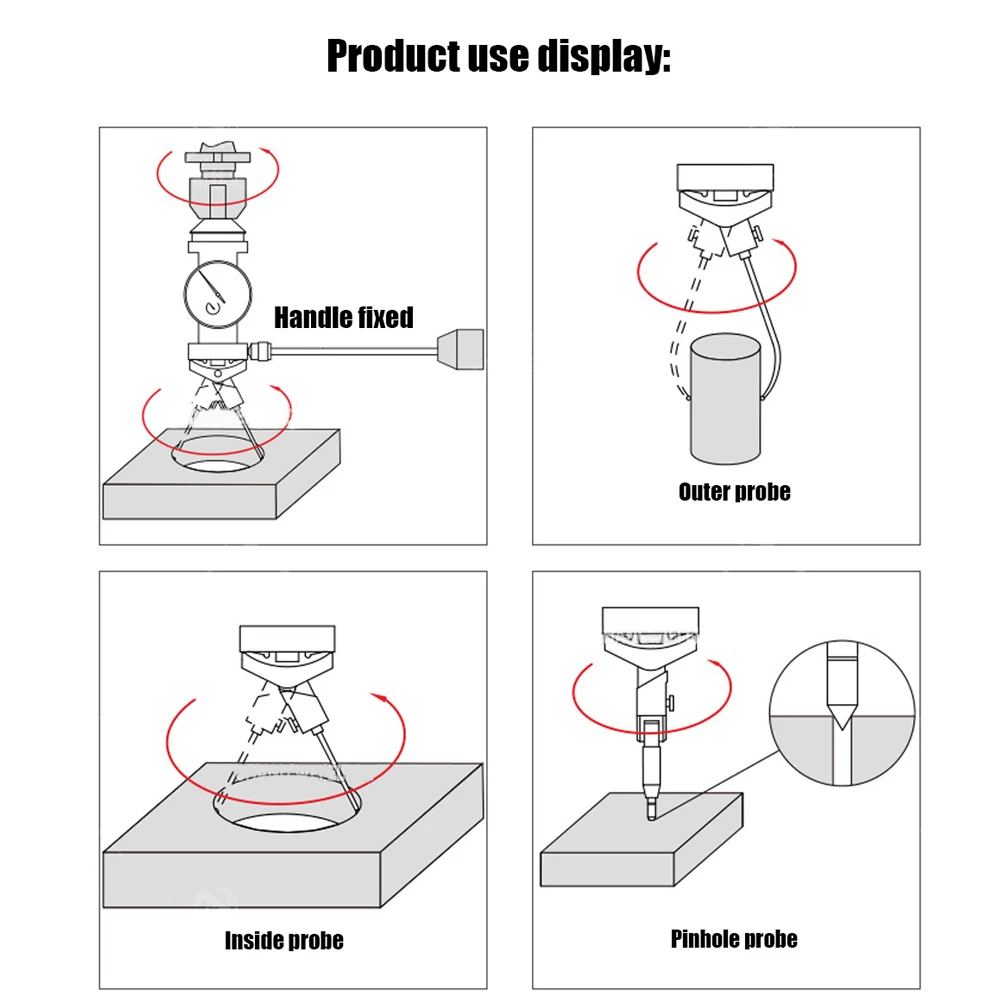 Product use display:

Handle fixed

Outer probe

Inside probe

Pinhole probe