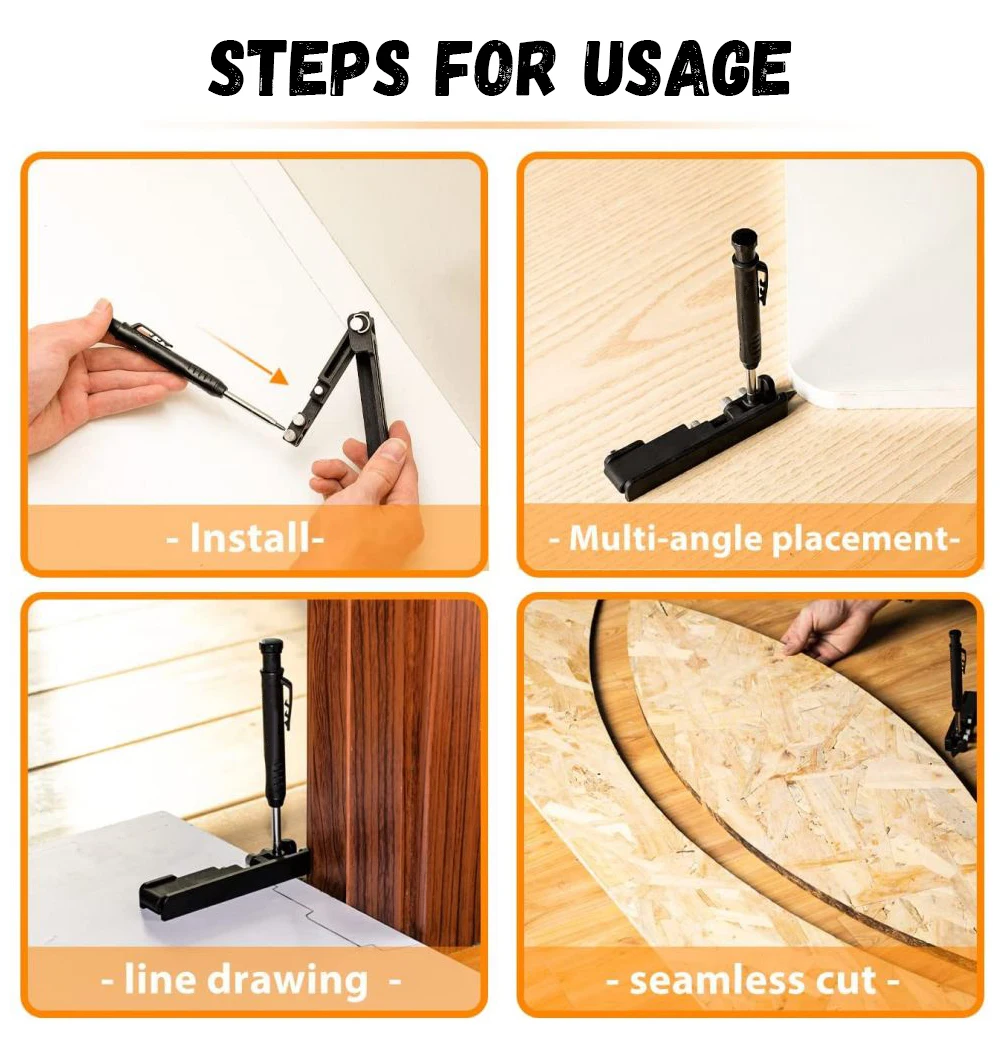 STEPS FOR USAGE

- Install-

- Multi-angle placement-

- line drawing -

- seamless cut -