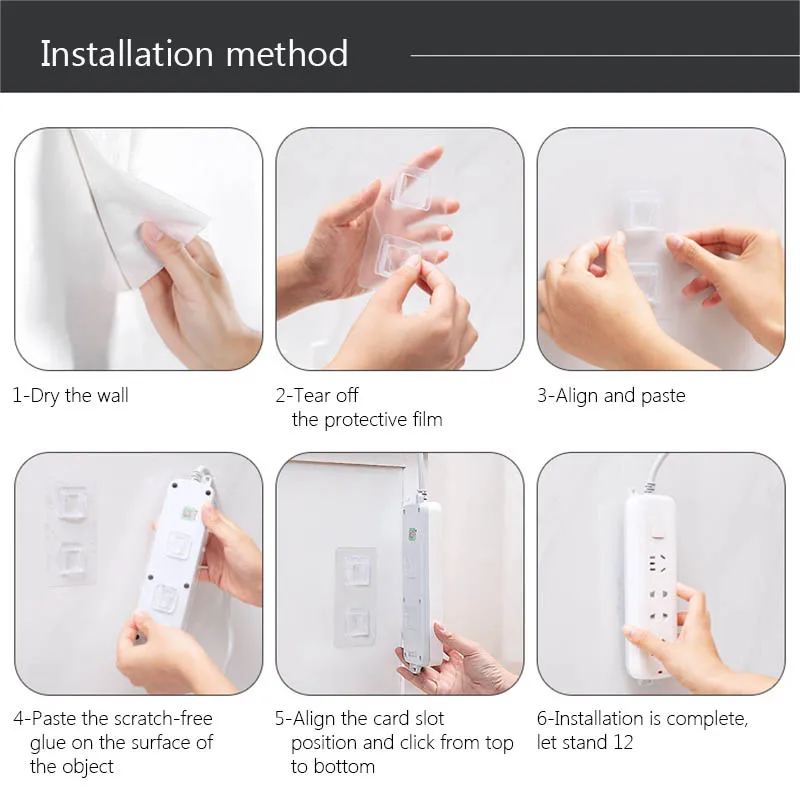 Installation method

1-Dry the wall

2-Tear off the protective film

3-Align and paste

4-Paste the scratch-free glue on the surface of the object

5-Align the card slot position and click from top to bottom

6-Installation is complete, let stand 12