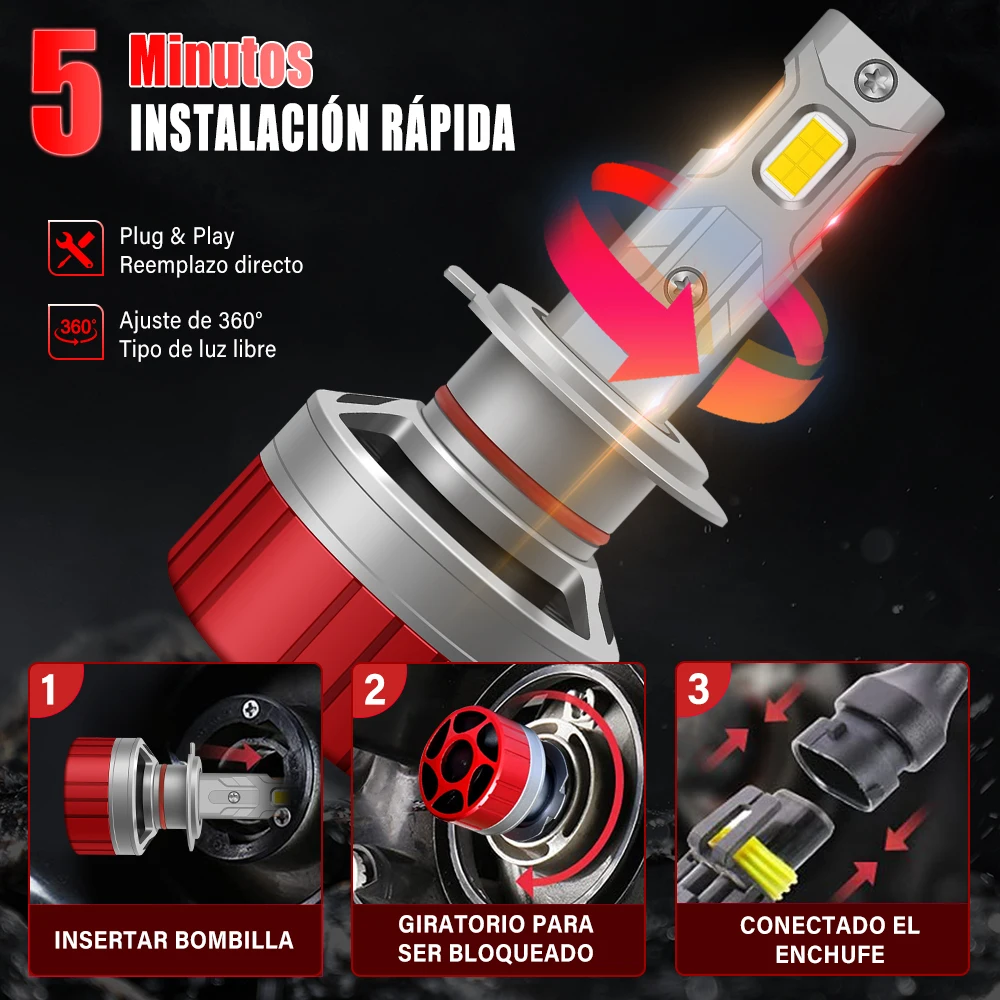 5 Minutos
INSTALACIÓN RÁPIDA

Plug & Play
Reemplazo directo

360°
Ajuste de 360°
Tipo de luz libre

1
INSERTAR BOMBILLA

2
GIRATORIO PARA SER BLOQUEADO

3
CONECTADO EL ENCHUFE