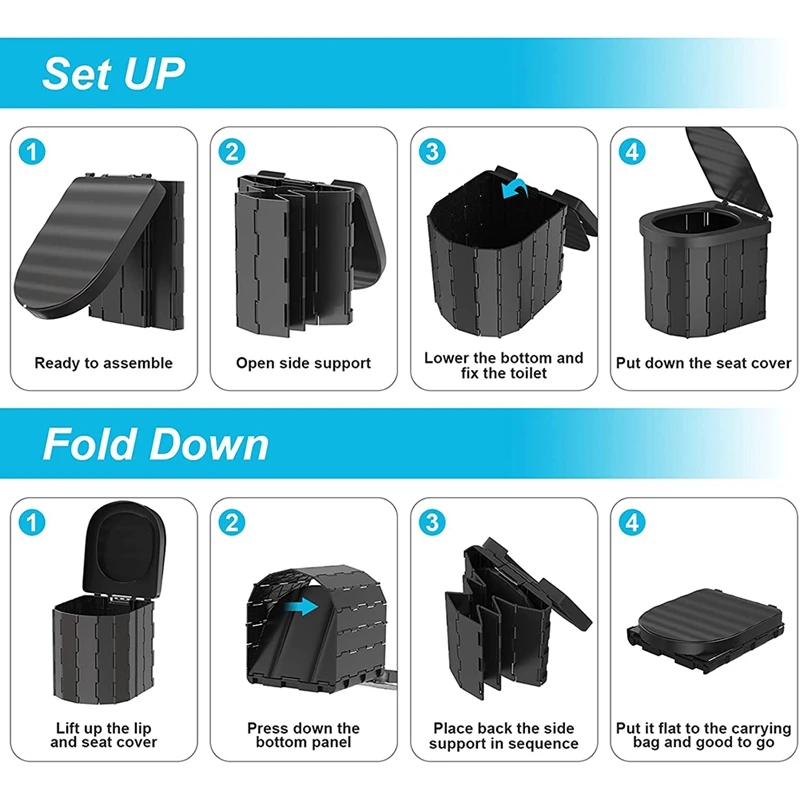 Set UP

1
Ready to assemble

2
Open side support

3
Lower the bottom and fix the toilet

4
Put down the seat cover

Fold Down

1
Lift up the lip and seat cover

2
Press down the bottom panel

3
Place back the side support in sequence

4
Put it flat to the carrying bag and good to go