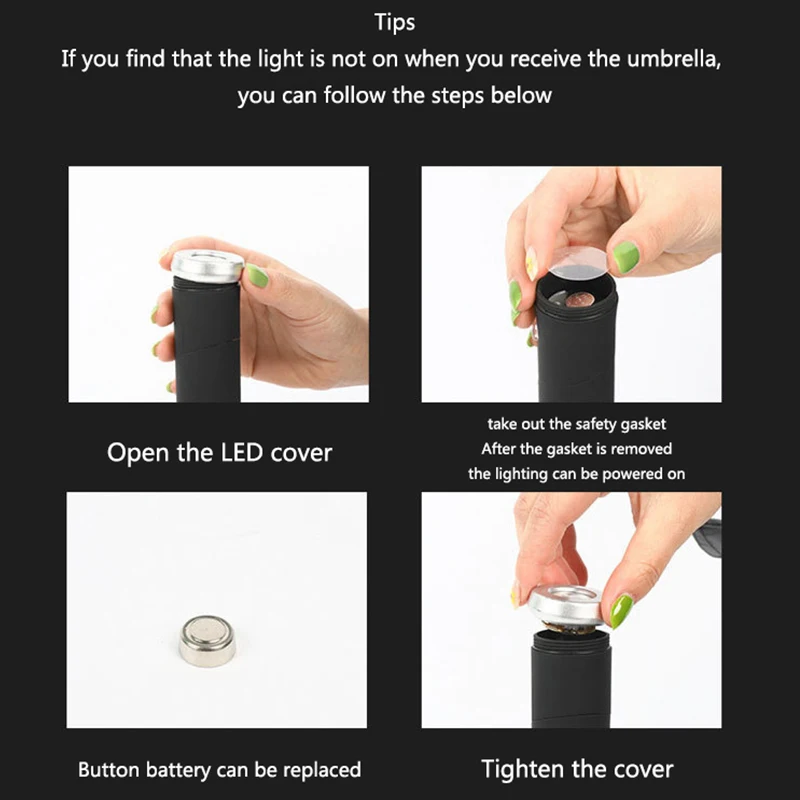 Tips
If you find that the light is not on when you receive the umbrella, you can follow the steps below

Open the LED cover

take out the safety gasket
After the gasket is removed
the lighting can be powered on

Button battery can be replaced

Tighten the cover