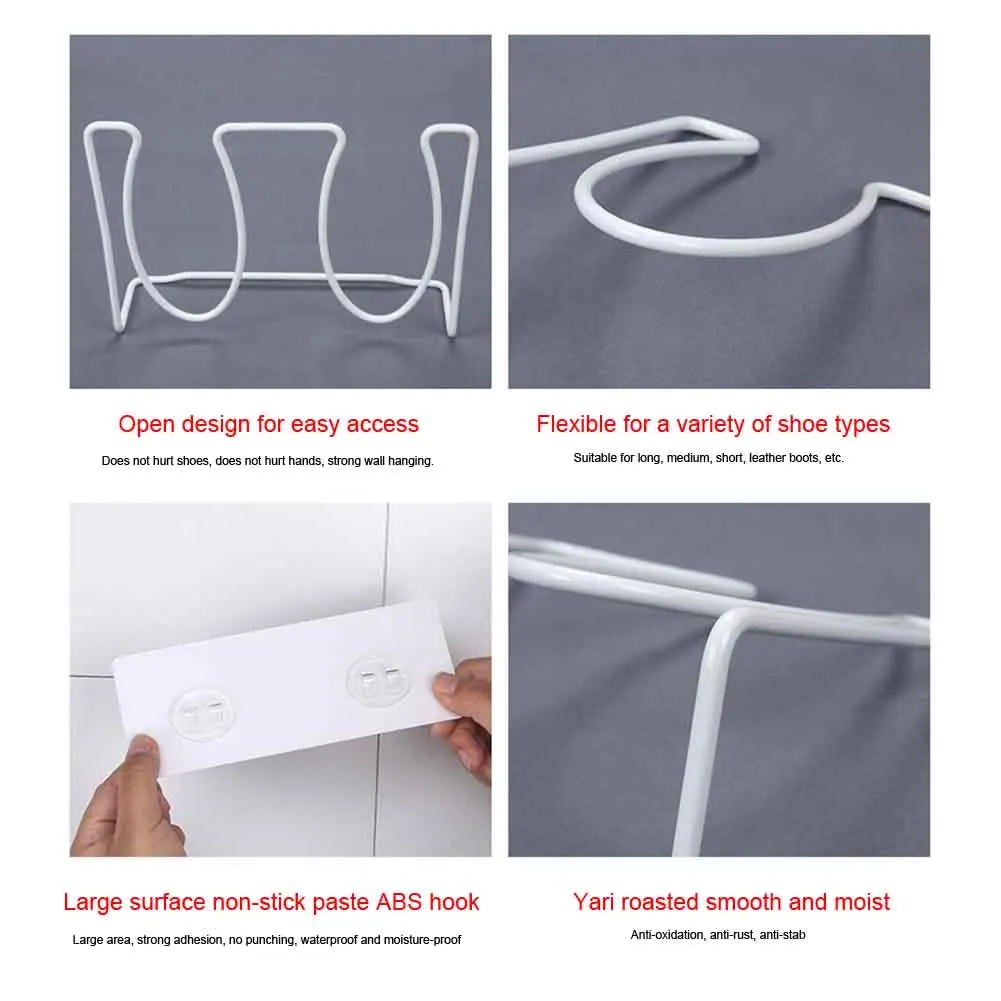 Open design for easy access

Does not hurt shoes, does not hurt hands, strong wall hanging.

Flexible for a variety of shoe types

Suitable for long, medium, short, leather boots, etc.

Large surface non-stick paste ABS hook

Large area, strong adhesion, no punching, waterproof and moisture-proof

Yari roasted smooth and moist

Anti-oxidation, anti-rust, anti-stab