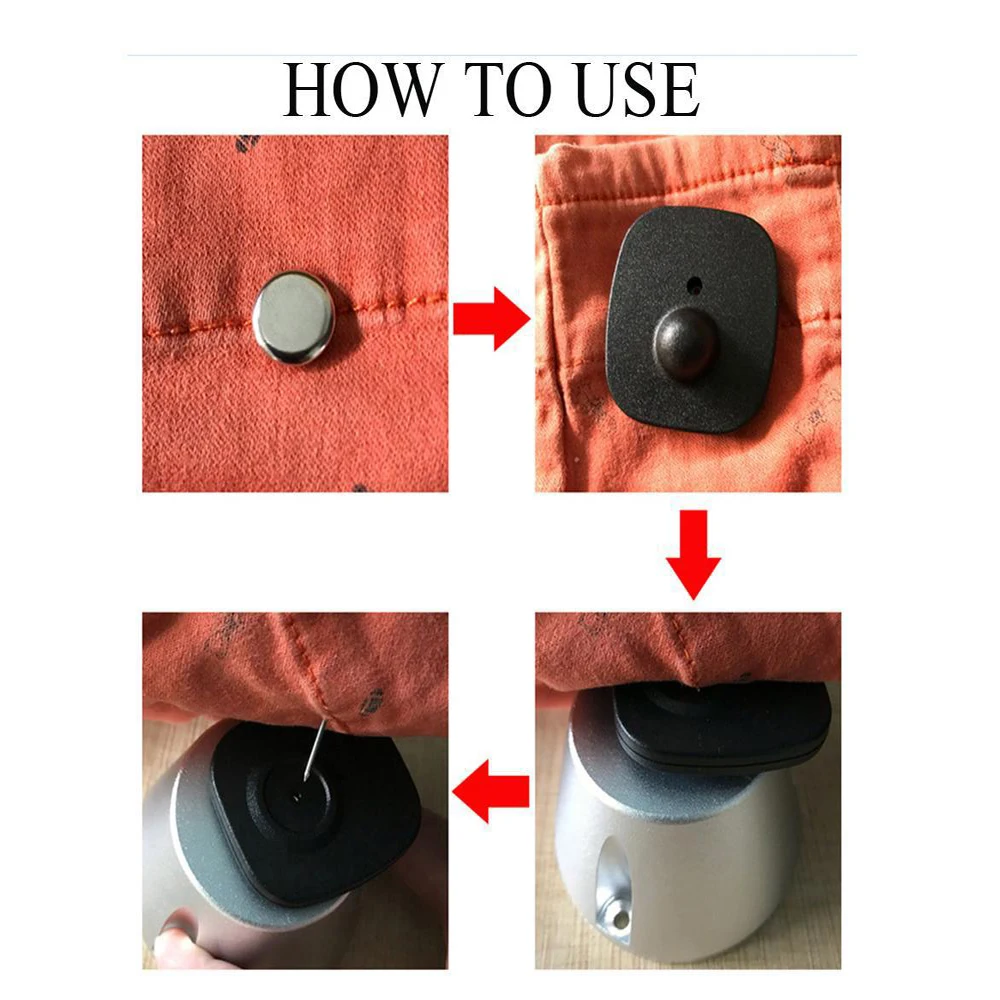 HOW TO USE