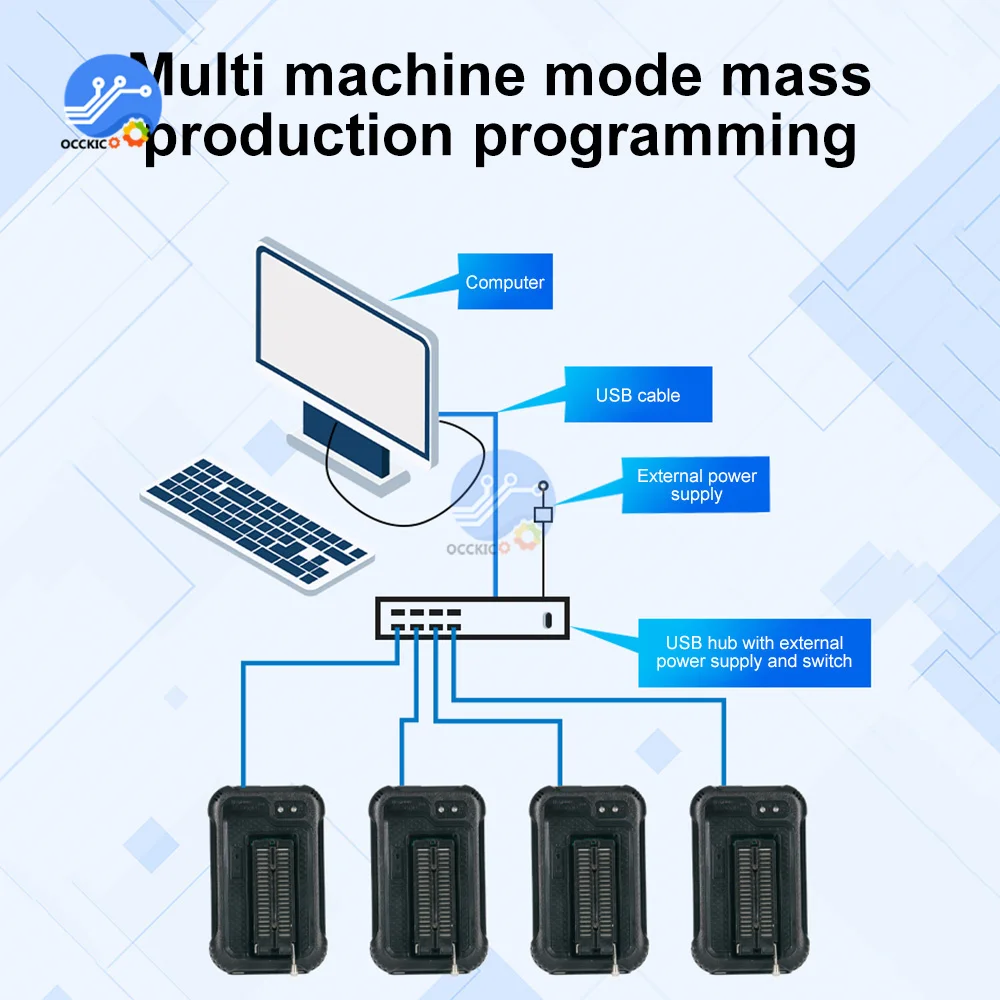 OCCKIC

Multi machine mode mass production programming

Computer

USB cable

External power supply

OCCKIC

USB hub with external power supply and switch