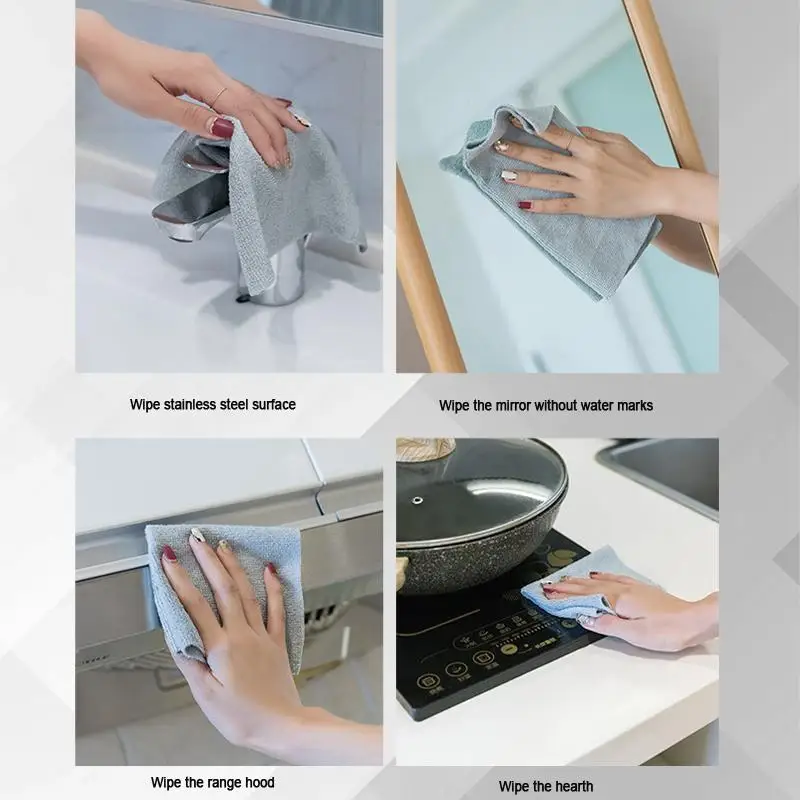 Wipe stainless steel surface

Wipe the mirror without water marks

Wipe the range hood

Wipe the hearth