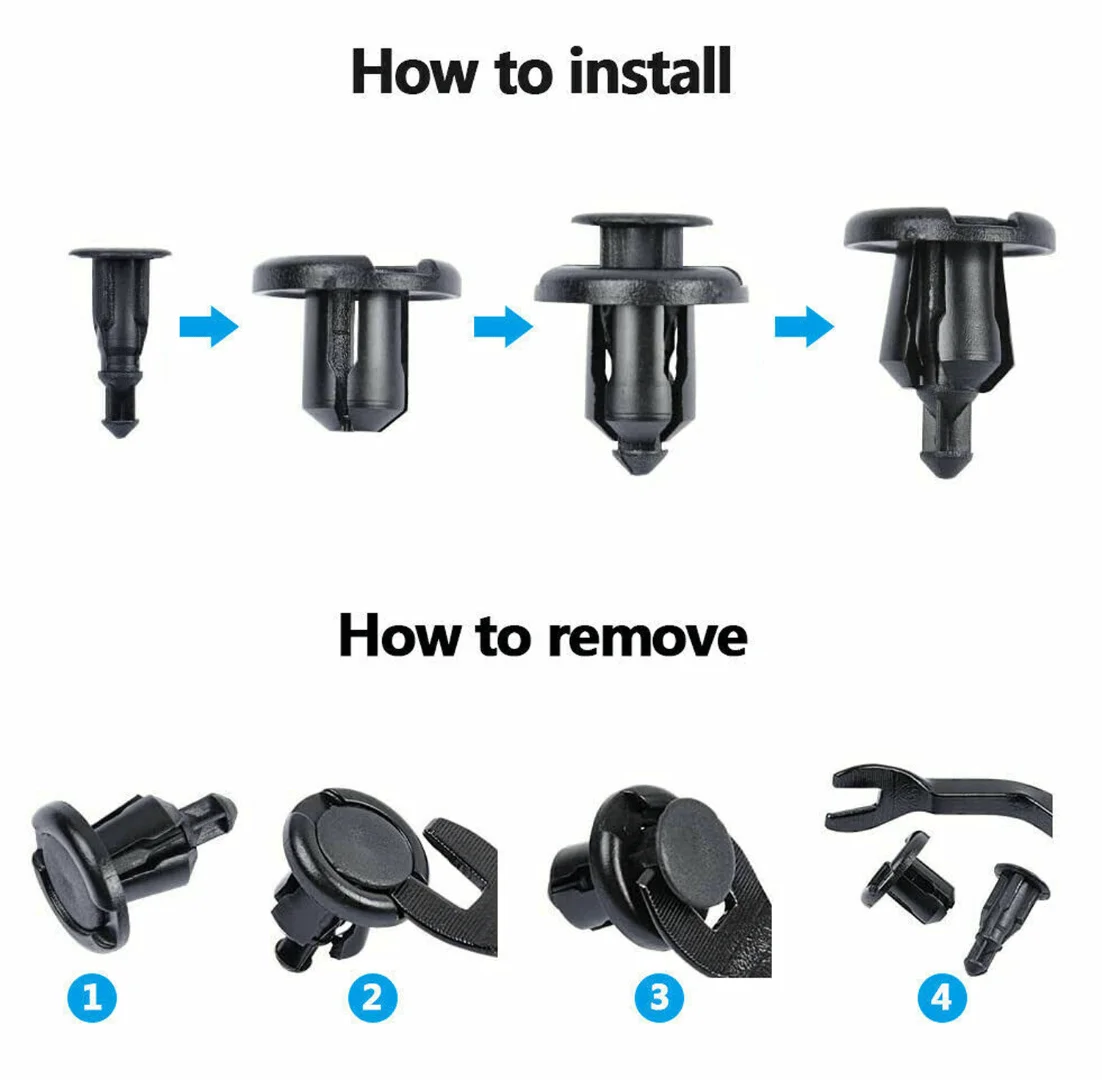 How to install

How to remove

1

2

3

4