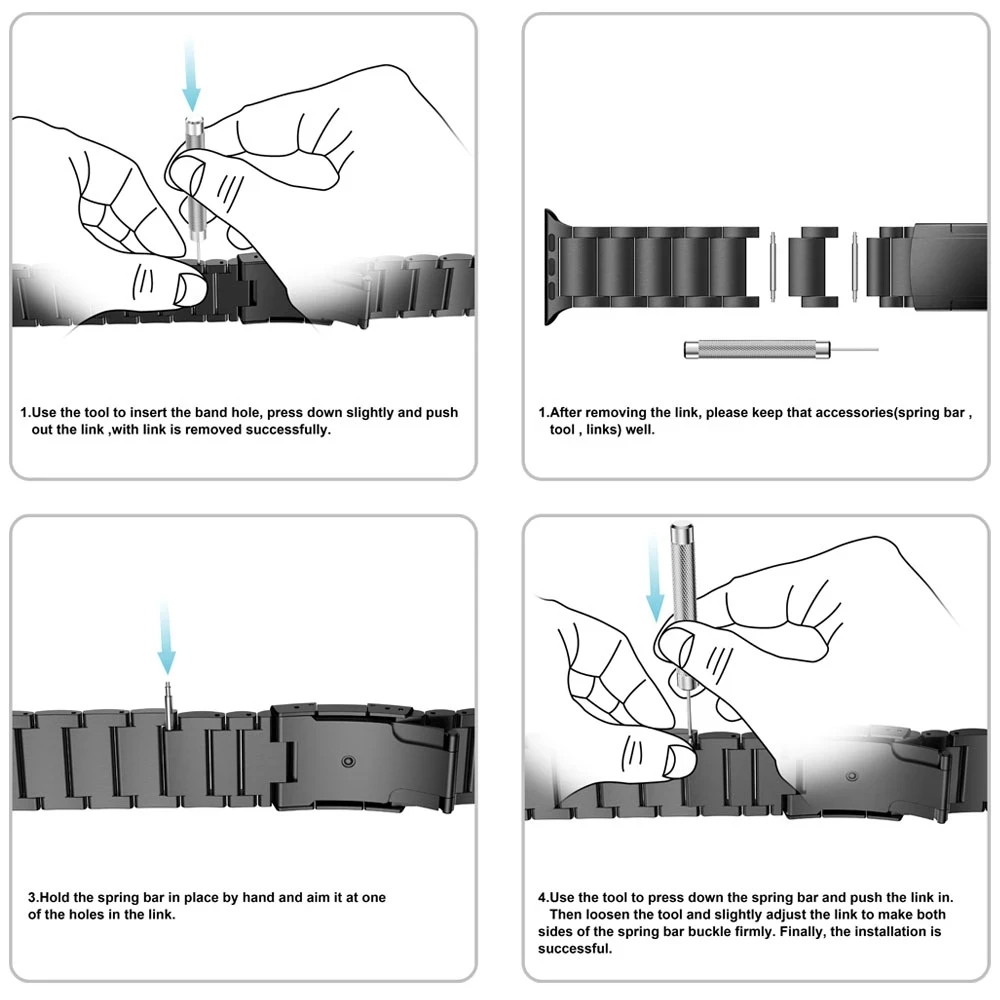 1.Use the tool to insert the band hole, press down slightly and push out the link ,with link is removed successfully.

1.After removing the link, please keep that accessories(spring bar , tool , links) well.

3.Hold the spring bar in place by hand and aim it at one of the holes in the link.

4.Use the tool to press down the spring bar and push the link in. Then loosen the tool and slightly adjust the link to make both sides of the spring bar buckle firmly. Finally, the installation is successful.