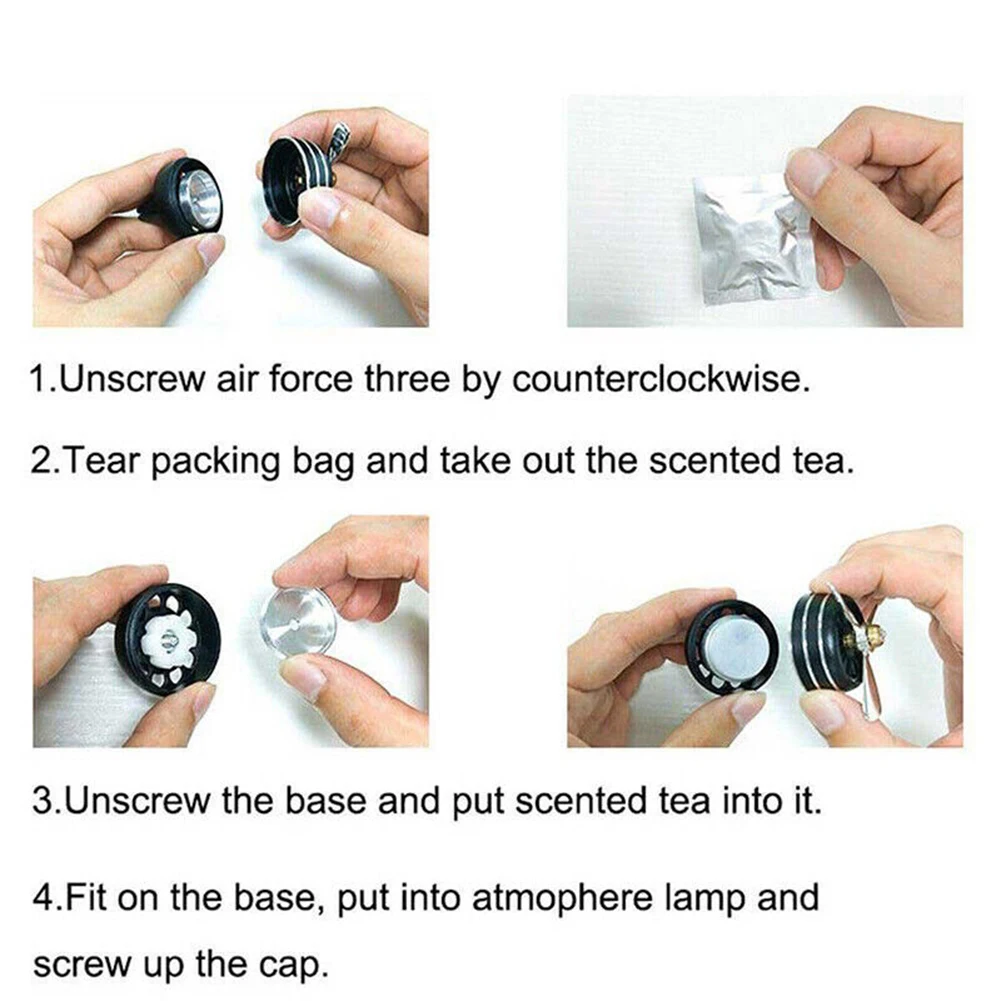 1.Unscrew air force three by counterclockwise.

2.Tear packing bag and take out the scented tea.

3.Unscrew the base and put scented tea into it.

4.Fit on the base, put into atmophere lamp and screw up the cap.