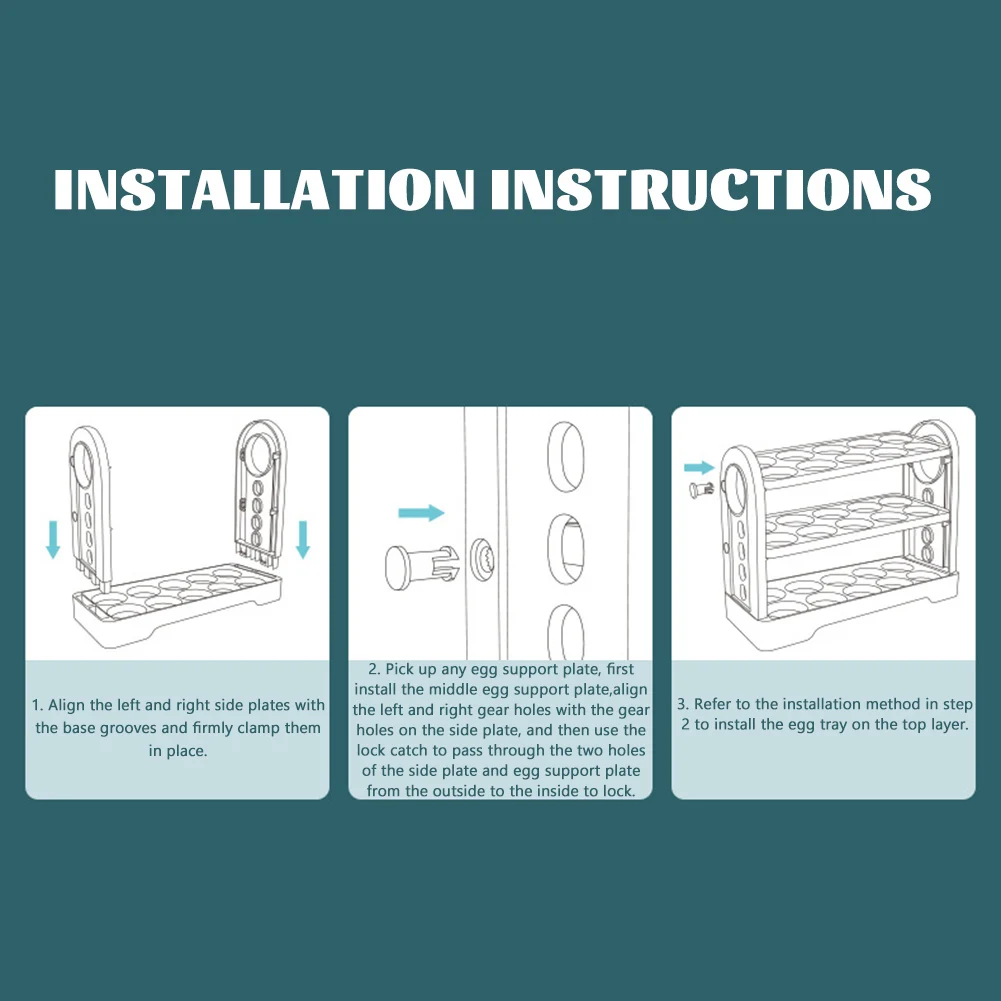 INSTALLATION INSTRUCTIONS

1. Align the left and right side plates with the base grooves and firmly clamp them in place.

2. Pick up any egg support plate, first install the middle egg support plate,align the left and right gear holes with the gear holes on the side plate, and then use the lock catch to pass through the two holes of the side plate and egg support plate from the outside to the inside to lock.

3. Refer to the installation method in step 2 to install the egg tray on the top layer.