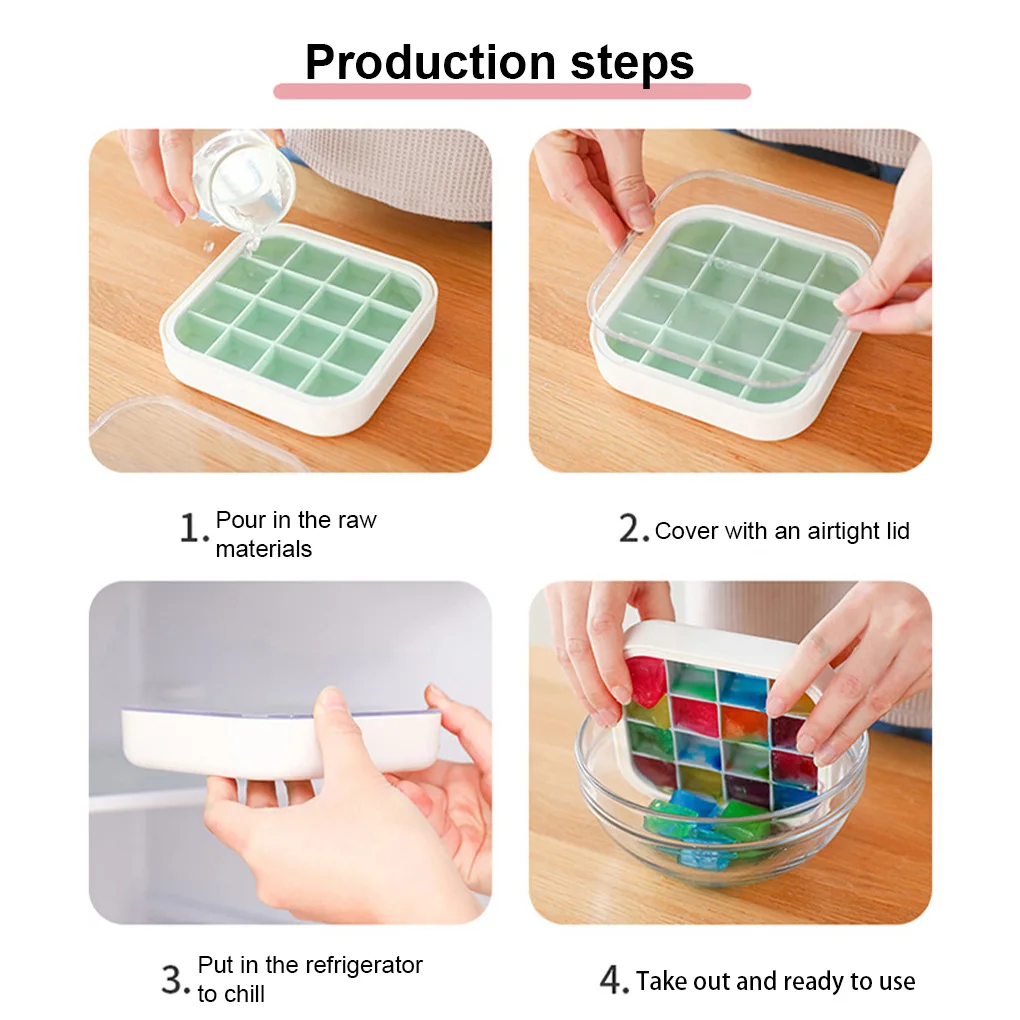 Production steps

1. Pour in the raw materials

2. Cover with an airtight lid

3. Put in the refrigerator to chill

4. Take out and ready to use