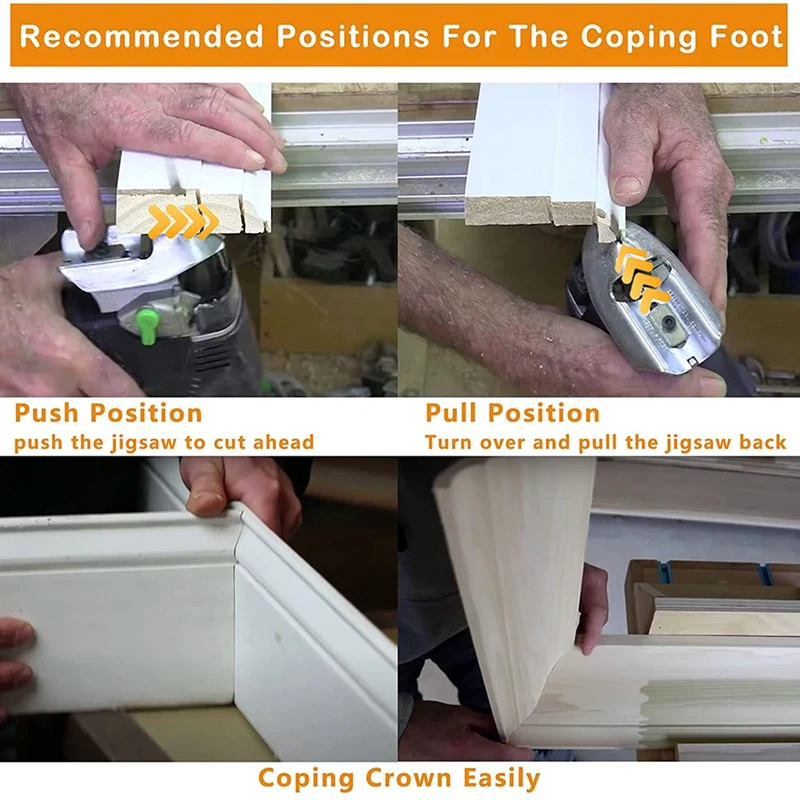 Recommended Positions For The Coping Foot

Push Position
push the jigsaw to cut ahead

Pull Position
Turn over and pull the jigsaw back

Coping Crown Easily