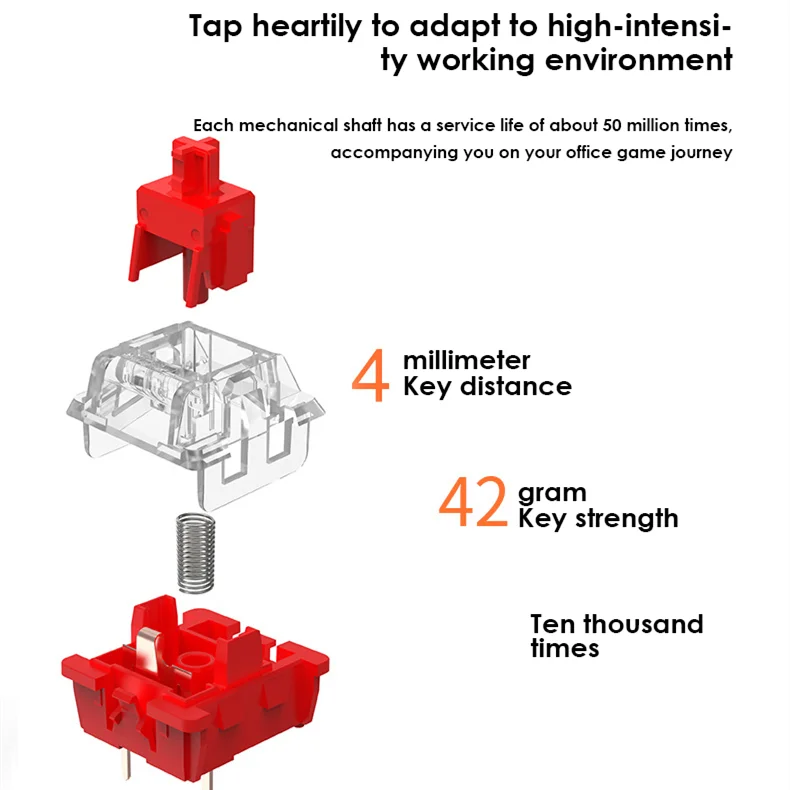 Tap heartily to adapt to high-intensity working environment

Each mechanical shaft has a service life of about 50 million times, accompanying you on your office game journey

4 millimeter Key distance

42 gram Key strength

Ten thousand times