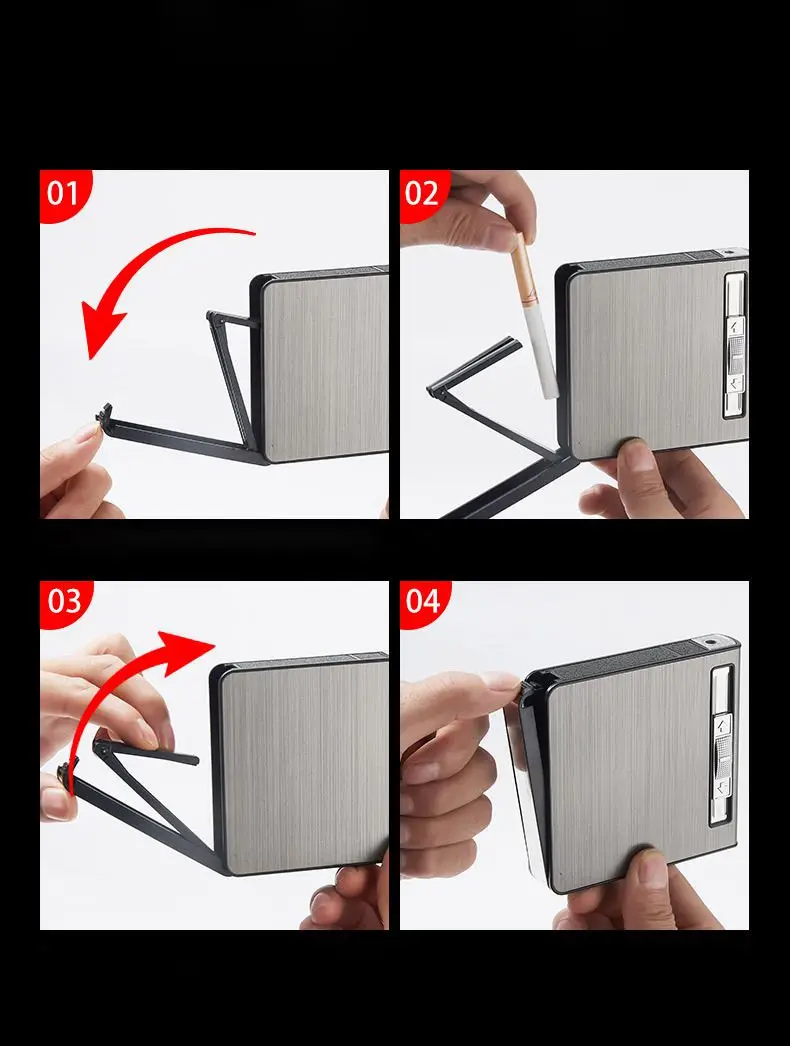 01

02

03

04