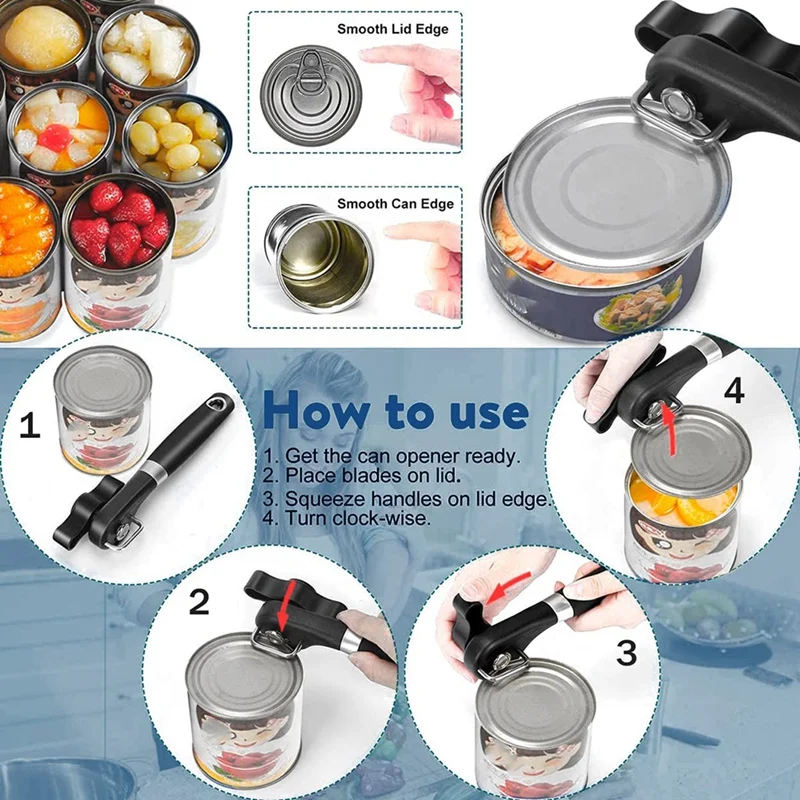 Smooth Lid Edge

Smooth Can Edge

1

How to use

1. Get the can opener ready.
2. Place blades on lid.
3. Squeeze handles on lid edge.
4. Turn clock-wise.

4

2

3