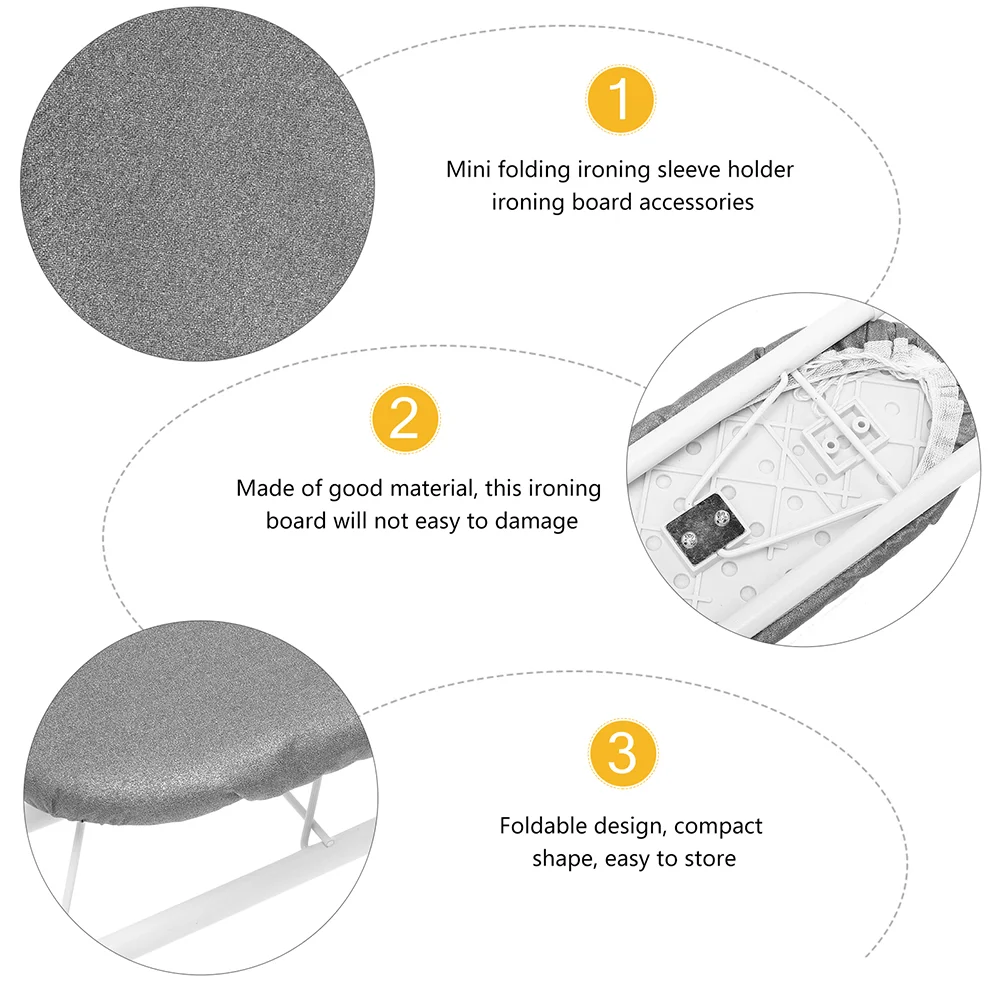 1

Mini folding ironing sleeve holder ironing board accessories

2

Made of good material, this ironing board will not easy to damage

3

Foldable design, compact shape, easy to store