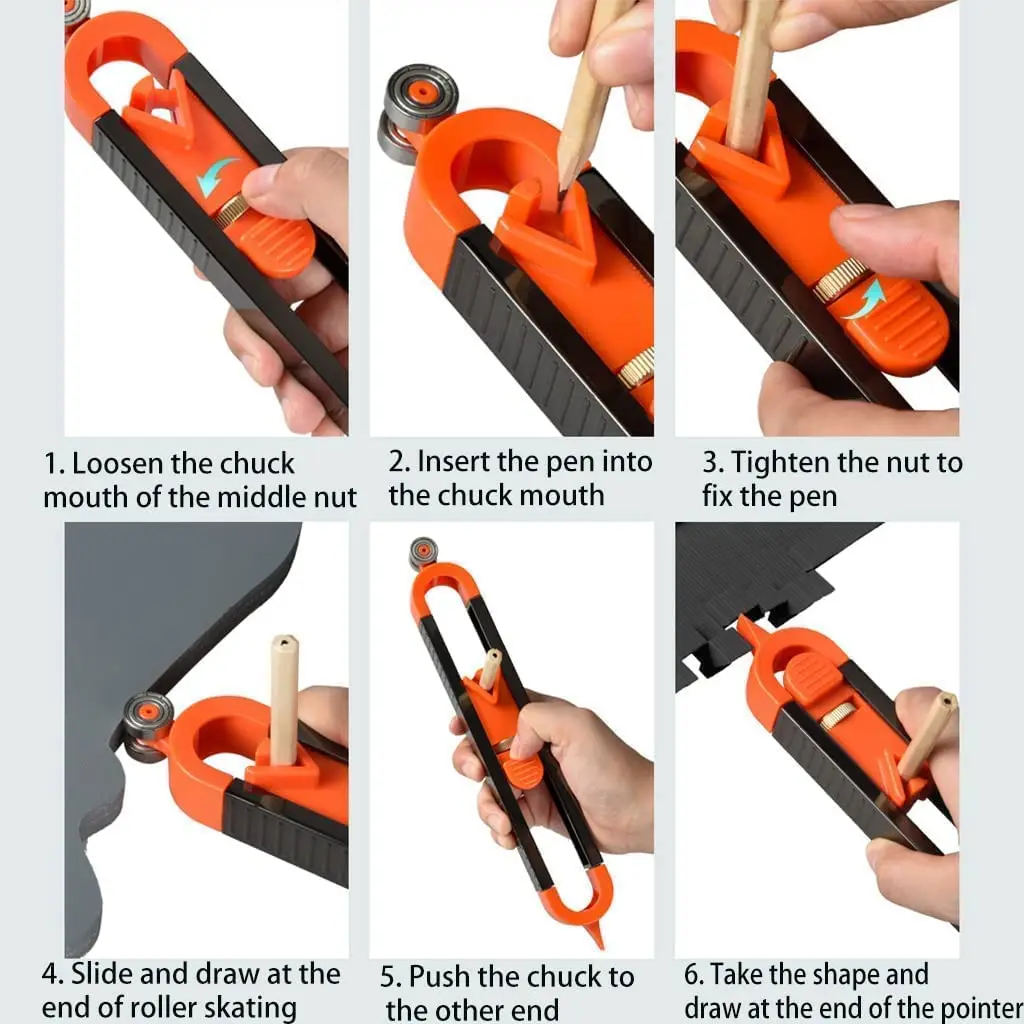 1. Loosen the chuck mouth of the middle nut

2. Insert the pen into the chuck mouth

3. Tighten the nut to fix the pen

4. Slide and draw at the end of roller skating

5. Push the chuck to the other end

6. Take the shape and draw at the end of the pointer