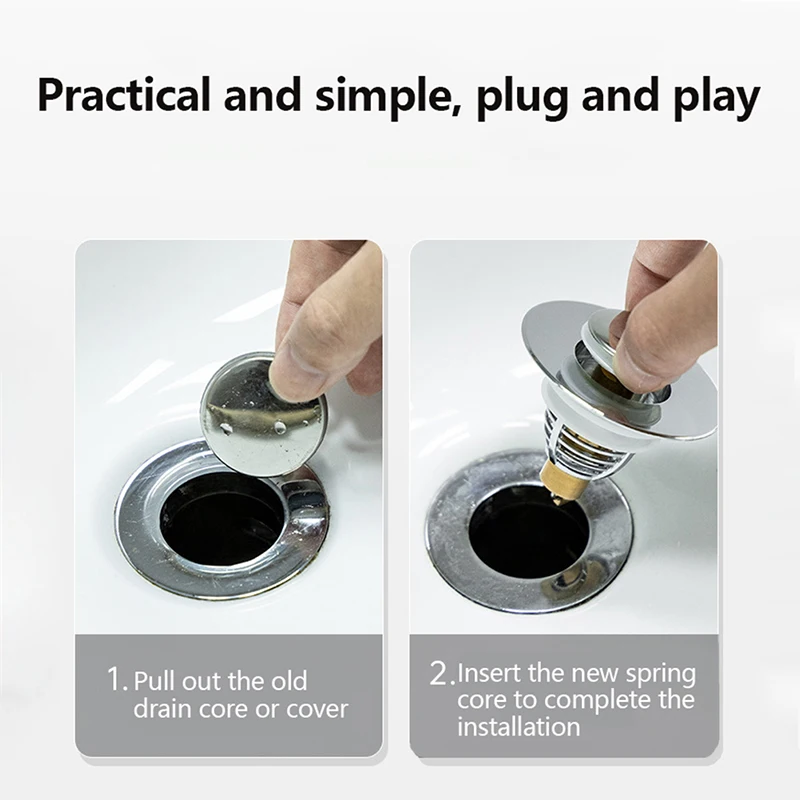 Practical and simple, plug and play

1. Pull out the old drain core or cover

2. Insert the new spring core to complete the installation