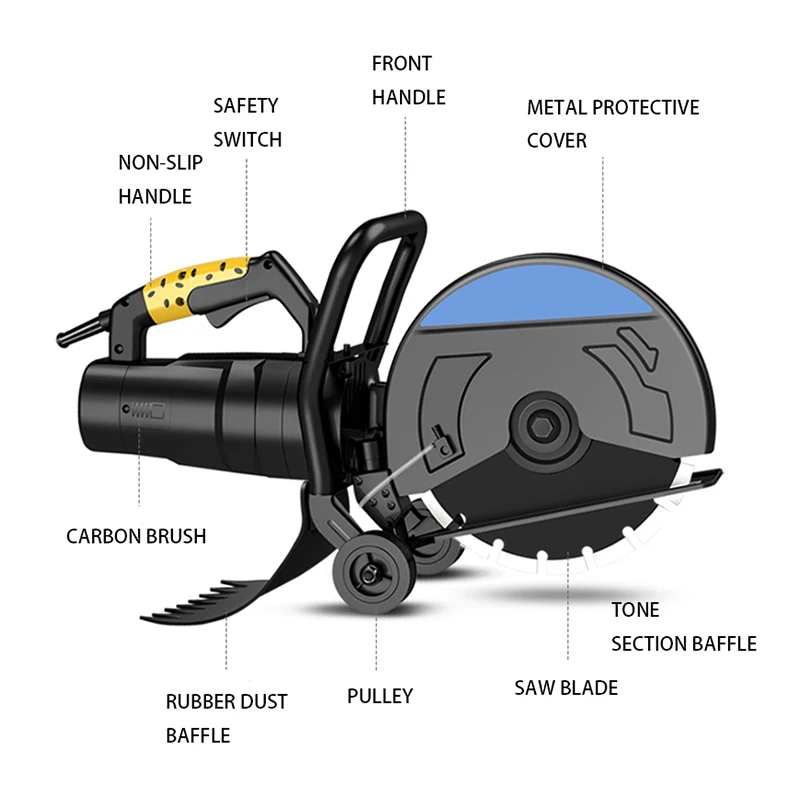 FRONT HANDLE

SAFETY SWITCH

METAL PROTECTIVE COVER

NON-SLIP HANDLE

CARBON BRUSH

TONE SECTION BAFFLE

RUBBER DUST BAFFLE

PULLEY

SAW BLADE