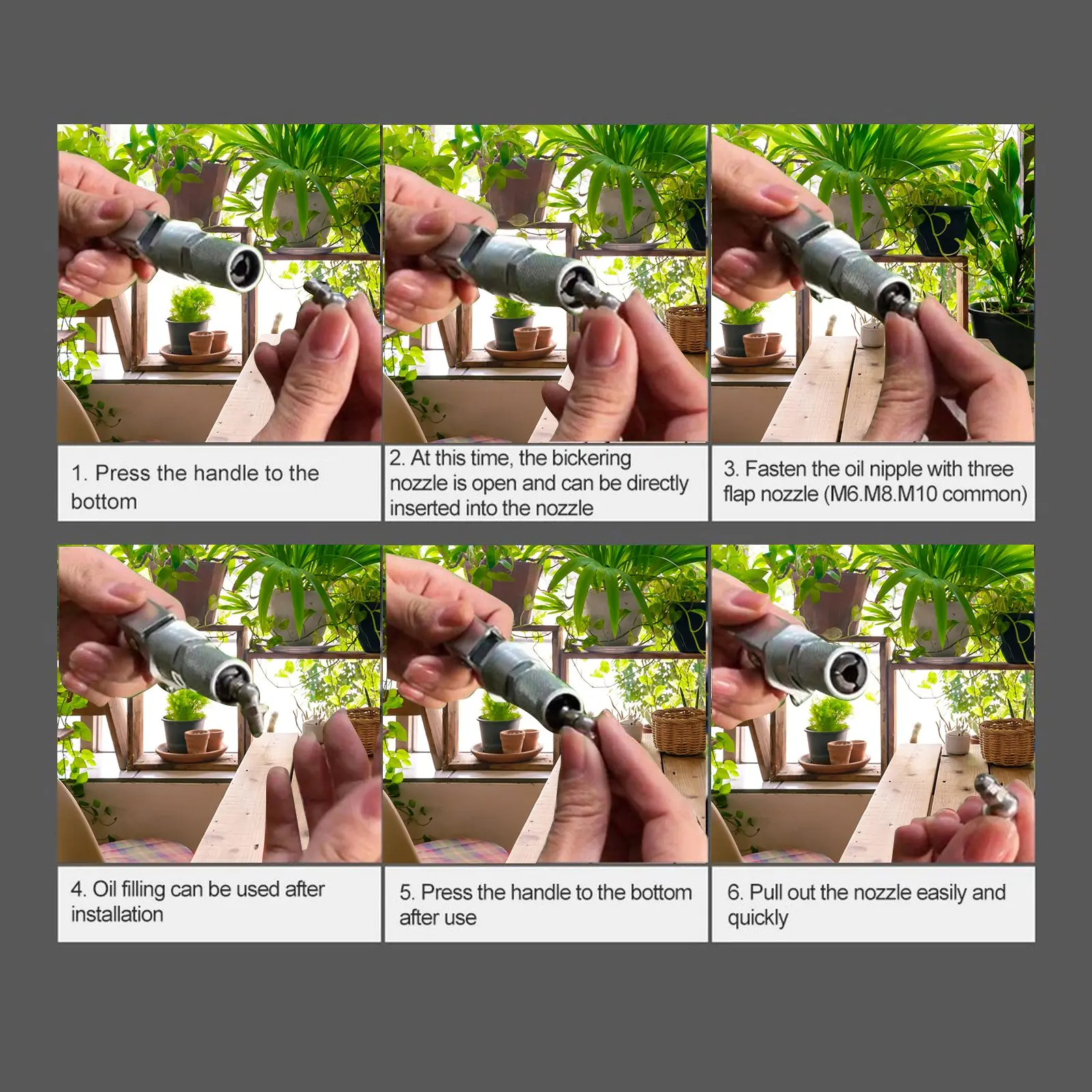 1. Press the handle to the bottom

2. At this time, the bickering nozzle is open and can be directly inserted into the nozzle

3. Fasten the oil nipple with three flap nozzle (M6.M8.M10 common)

4. Oil filling can be used after installation

5. Press the handle to the bottom after use

6. Pull out the nozzle easily and quickly