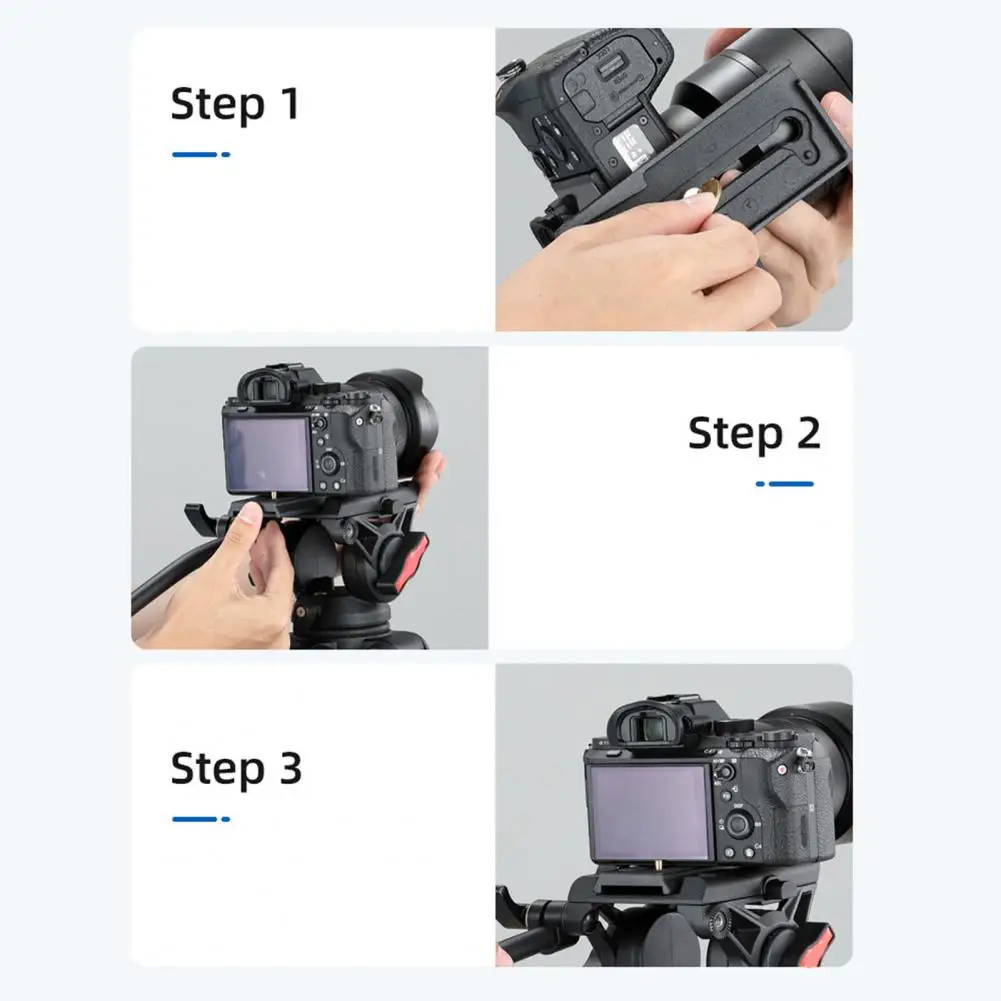 Step 1

Step 2

Step 3