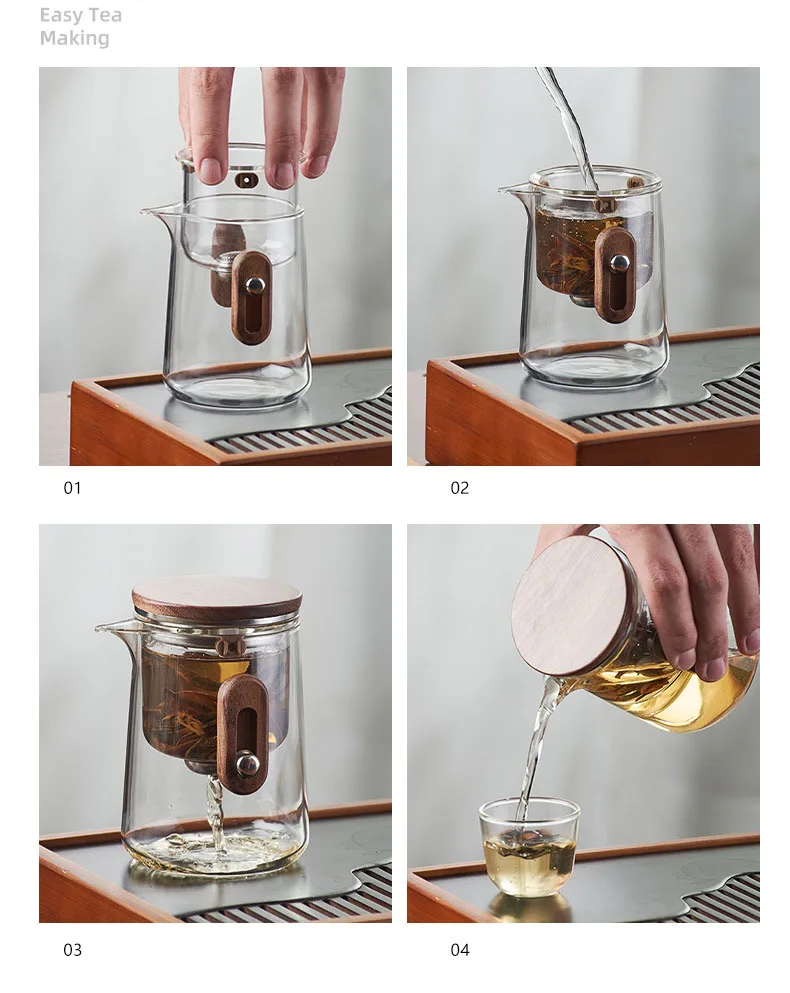 Easy Tea Making

01

02

03

04