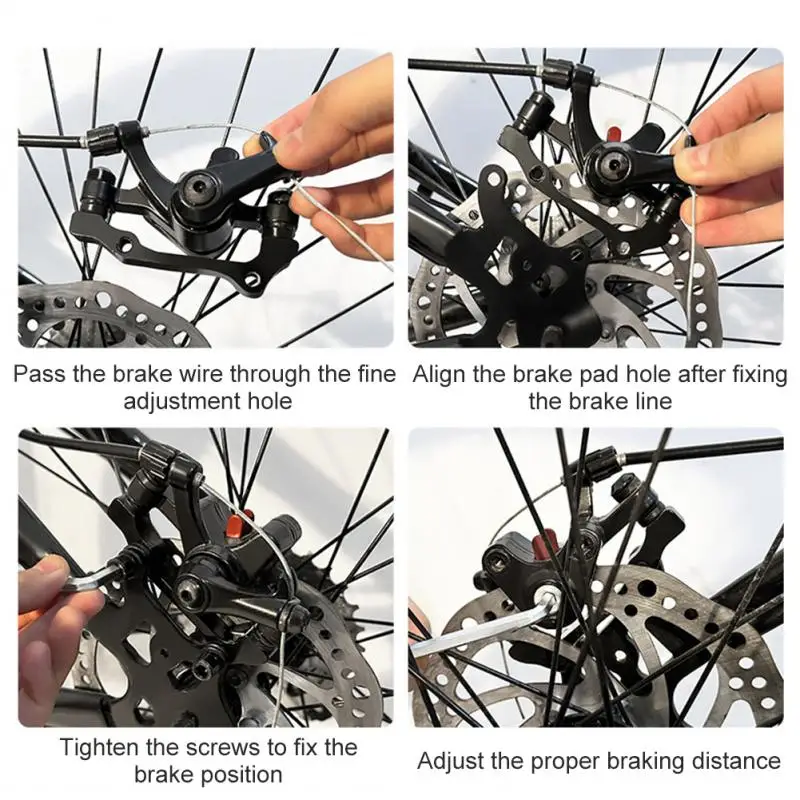 Pass the brake wire through the fine adjustment hole

Align the brake pad hole after fixing the brake line

Tighten the screws to fix the brake position

Adjust the proper braking distance