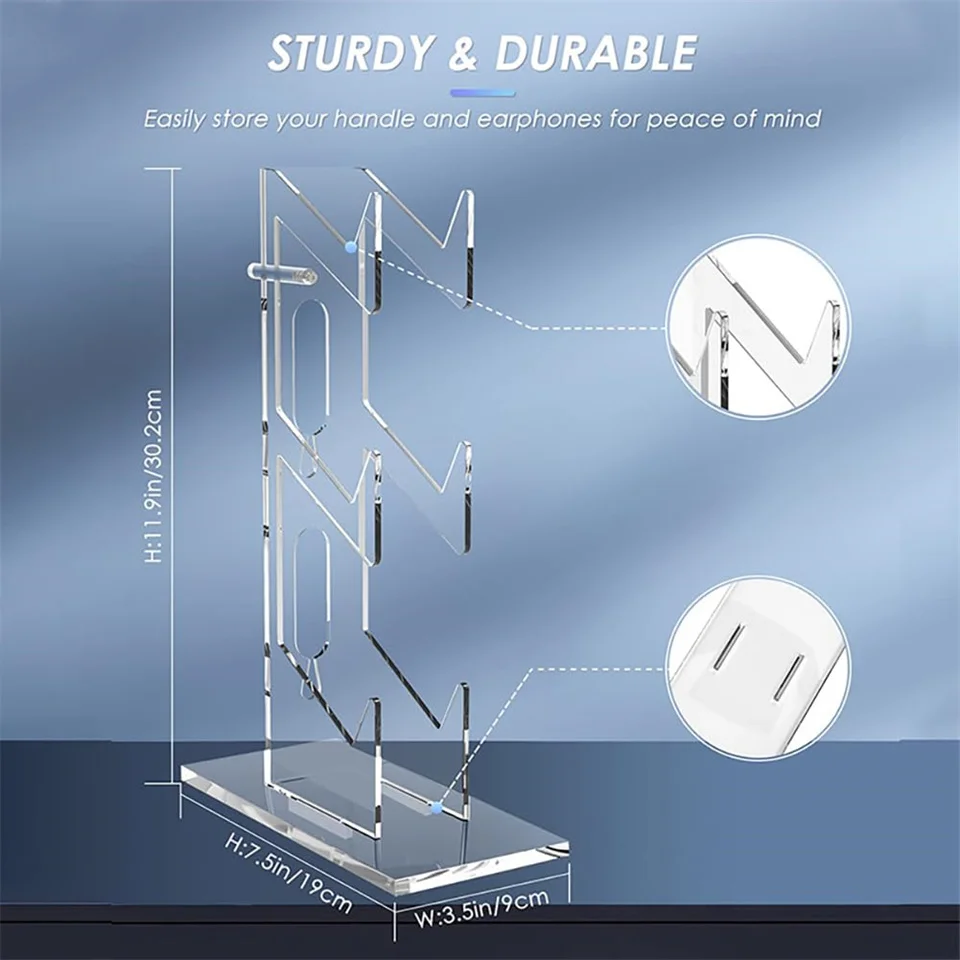 STURDY & DURABLE

Easily store your handle and earphones for peace of mind

H:11.9in/30.2cm

H:7.5in/19cm

W:3.5in/9cm